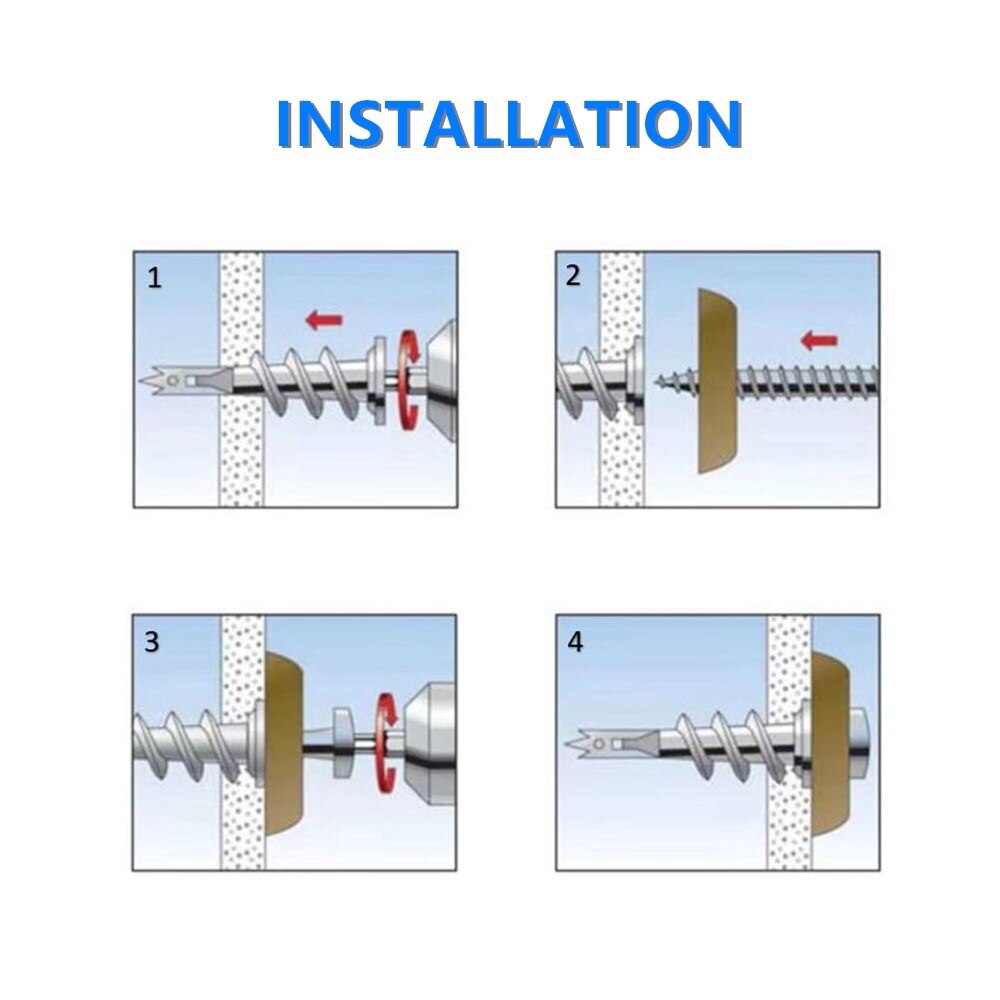 INSTALLATION

1

2

3

4