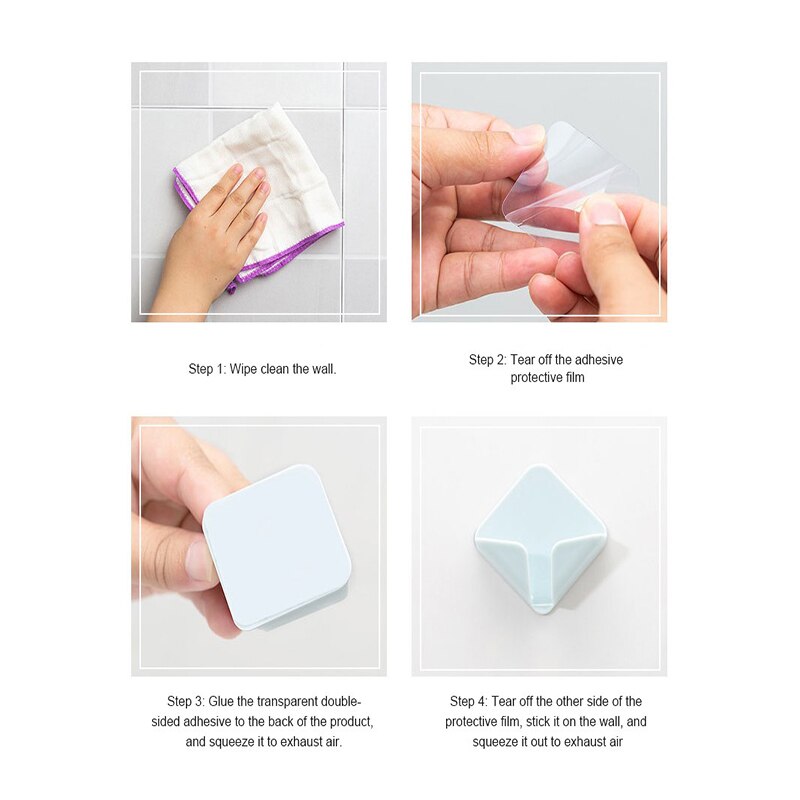 Step 1: Wipe clean the wall.

Step 2: Tear off the adhesive protective film

Step 3: Glue the transparent double-sided adhesive to the back of the product, and squeeze it to exhaust air.

Step 4: Tear off the other side of the protective film, stick it on the wall, and squeeze it out to exhaust air