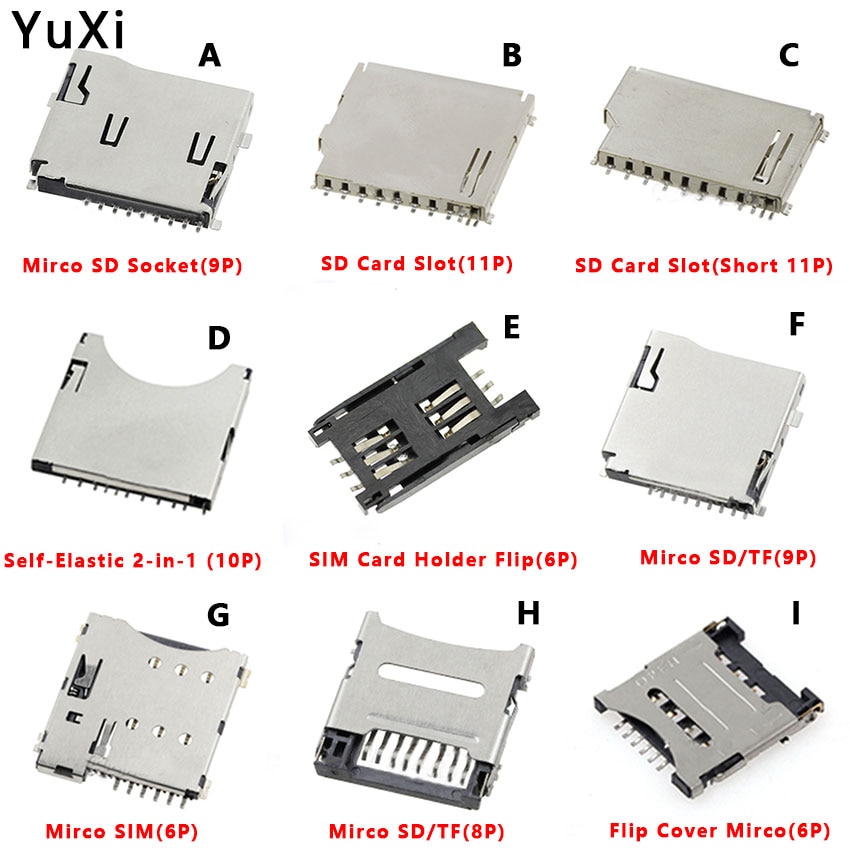 YuXi

A
Mirco SD Socket(9P)

B
SD Card Slot(11P)

C
SD Card Slot(Short 11P)

D
Self-Elastic 2-in-1 (10P)

E
SIM Card Holder Flip(6P)

F
Mirco SD/TF(9P)

G
Mirco SIM(6P)

H
Mirco SD/TF(8P)

I
Flip Cover Mirco(6P)