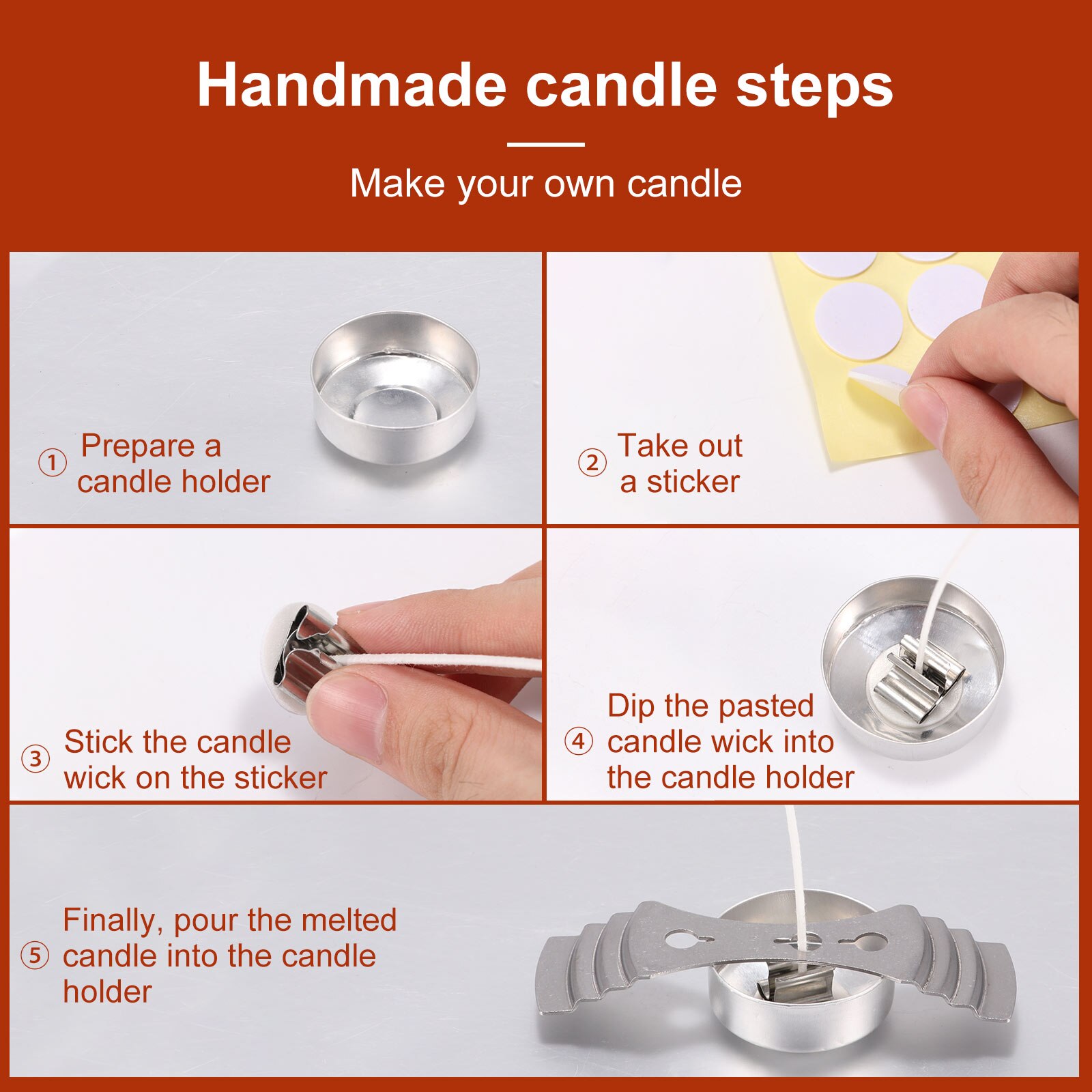 Handmade candle steps

Make your own candle

① Prepare a candle holder

② Take out a sticker

③ Stick the candle wick on the sticker

④ Dip the pasted candle wick into the candle holder

⑤ Finally, pour the melted candle into the candle holder