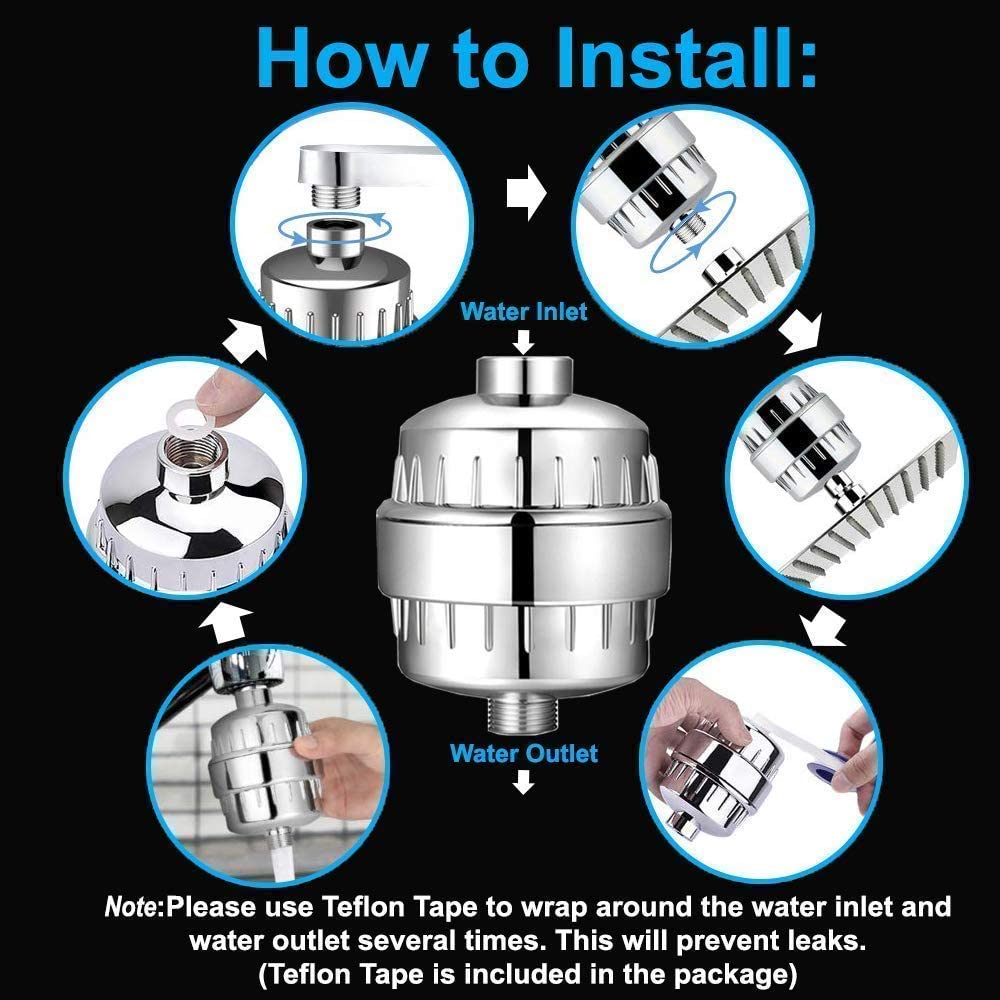 How to Install:

Water Inlet

Water Outlet

Note:Please use Teflon Tape to wrap around the water inlet and water outlet several times. This will prevent leaks. (Teflon Tape is included in the package)