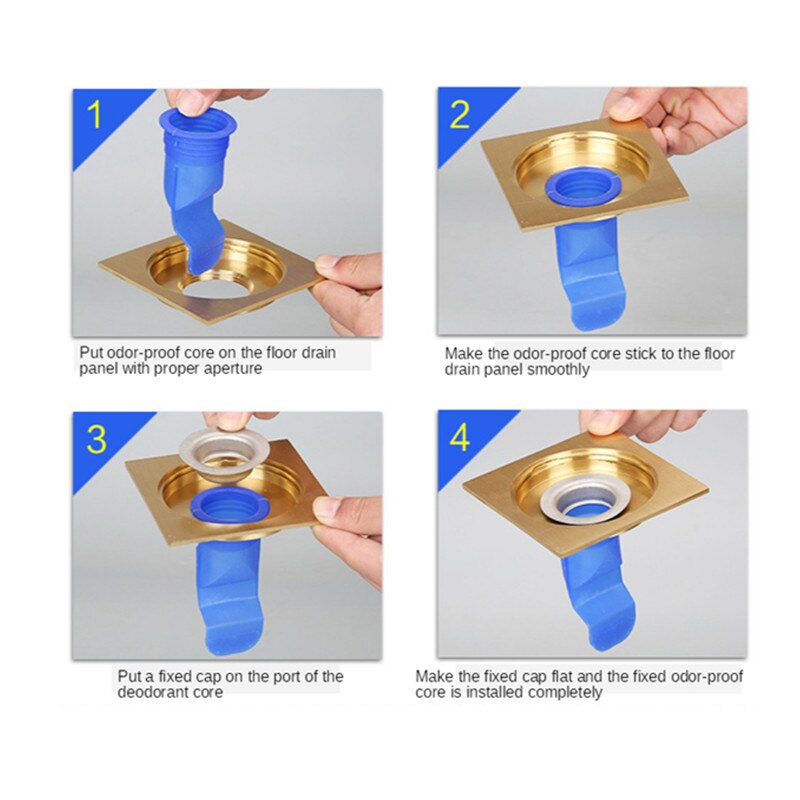 1

Put odor-proof core on the floor drain panel with proper aperture

2

Make the odor-proof core stick to the floor drain panel smoothly

3

Put a fixed cap on the port of the deodorant core

4

Make the fixed cap flat and the fixed odor-proof core is installed completely