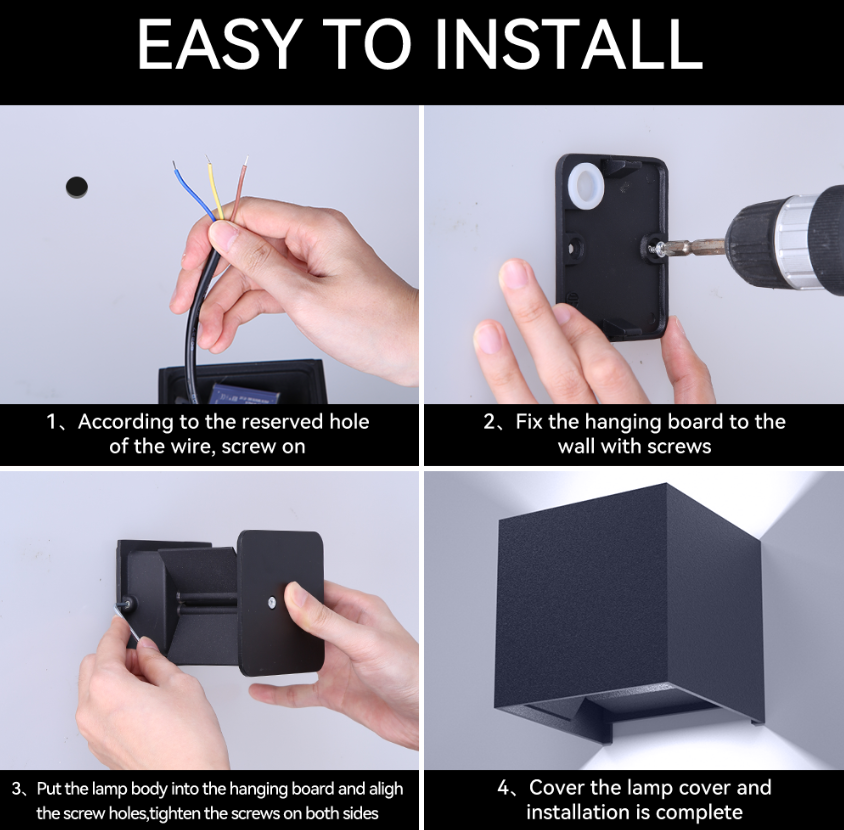 EASY TO INSTALL

1、According to the reserved hole of the wire, screw on

2、Fix the hanging board to the wall with screws

3、Put the lamp body into the hanging board and aligh the screw holes,tighten the screws on both sides

4、Cover the lamp cover and installation is complete