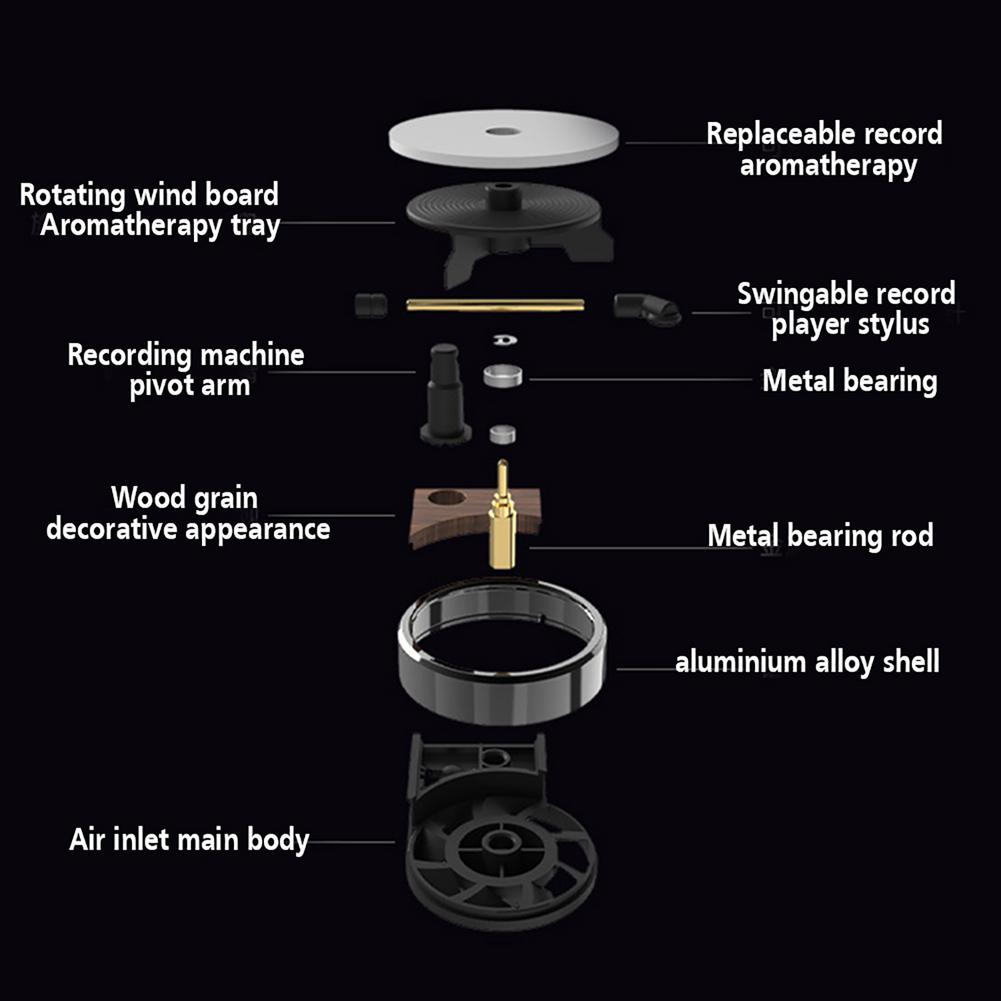 Replaceable record aromatherapy

Rotating wind board Aromatherapy tray

Swingable record player stylus

Recording machine pivot arm

Metal bearing

Wood grain decorative appearance

Metal bearing rod

aluminium alloy shell

Air inlet main body