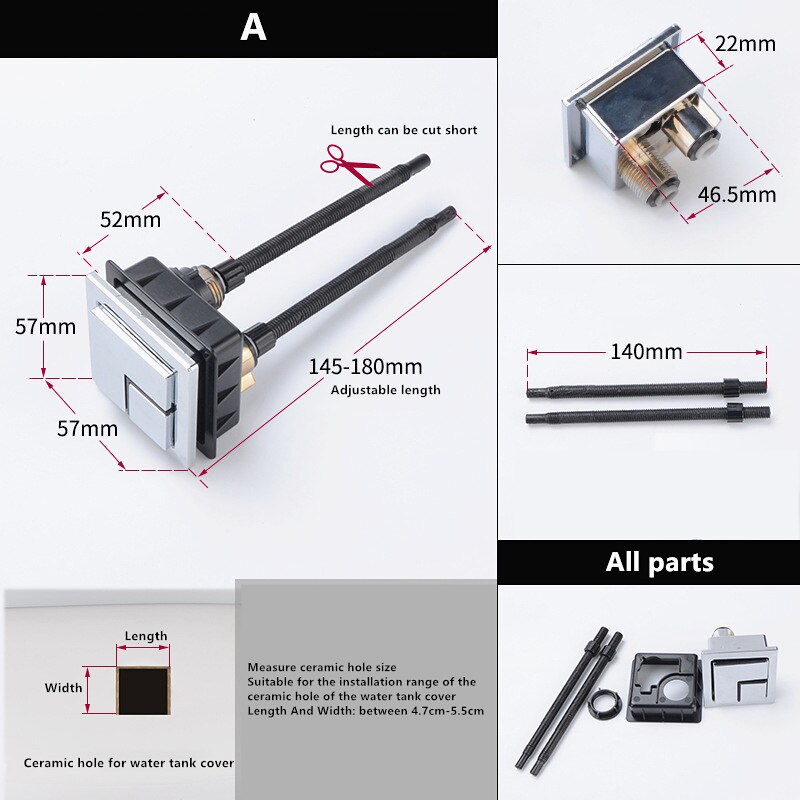 A

Length can be cut short

52mm

57mm

57mm

145-180mm
Adjustable length

22mm

46.5mm

140mm

All parts

Length

Width

Ceramic hole for water tank cover

Measure ceramic hole size
Suitable for the installation range of the ceramic hole of the water tank cover
Length And Width: between 4.7cm-5.5cm