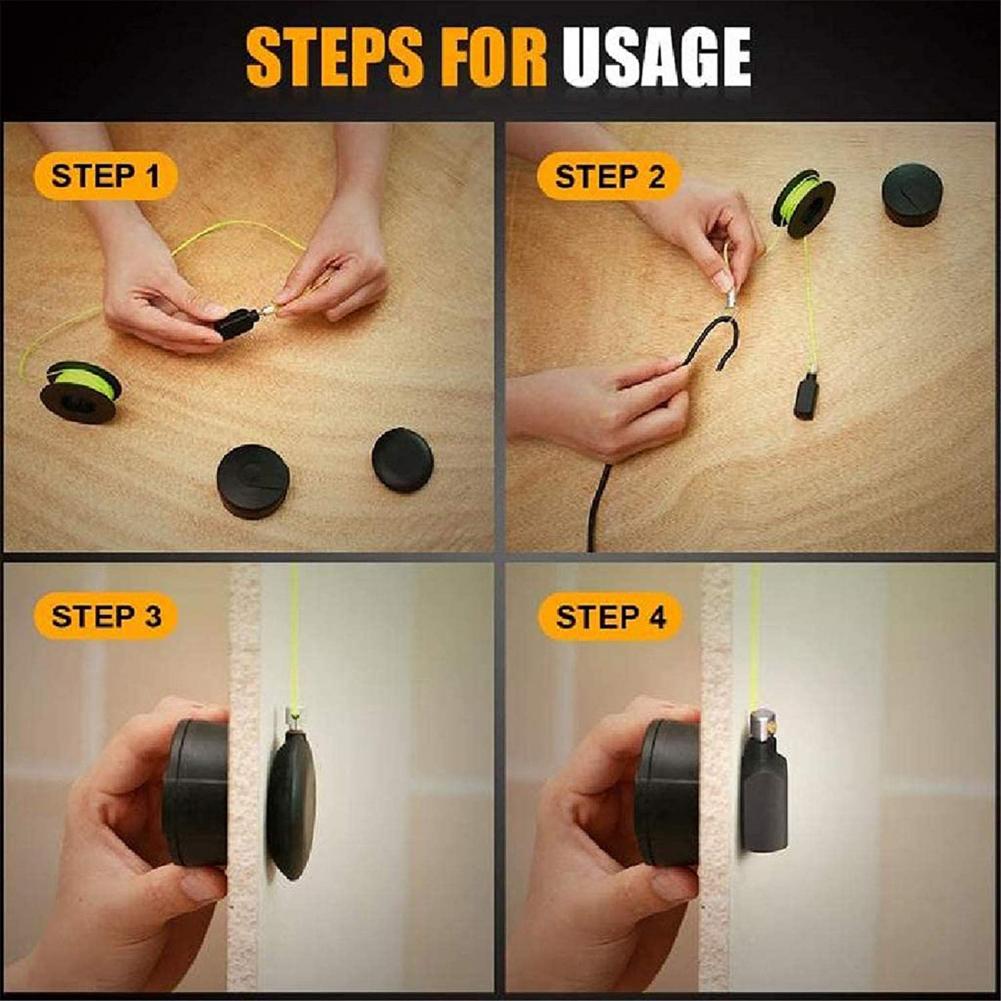 STEPS FOR USAGE

STEP 1

STEP 2

STEP 3

STEP 4