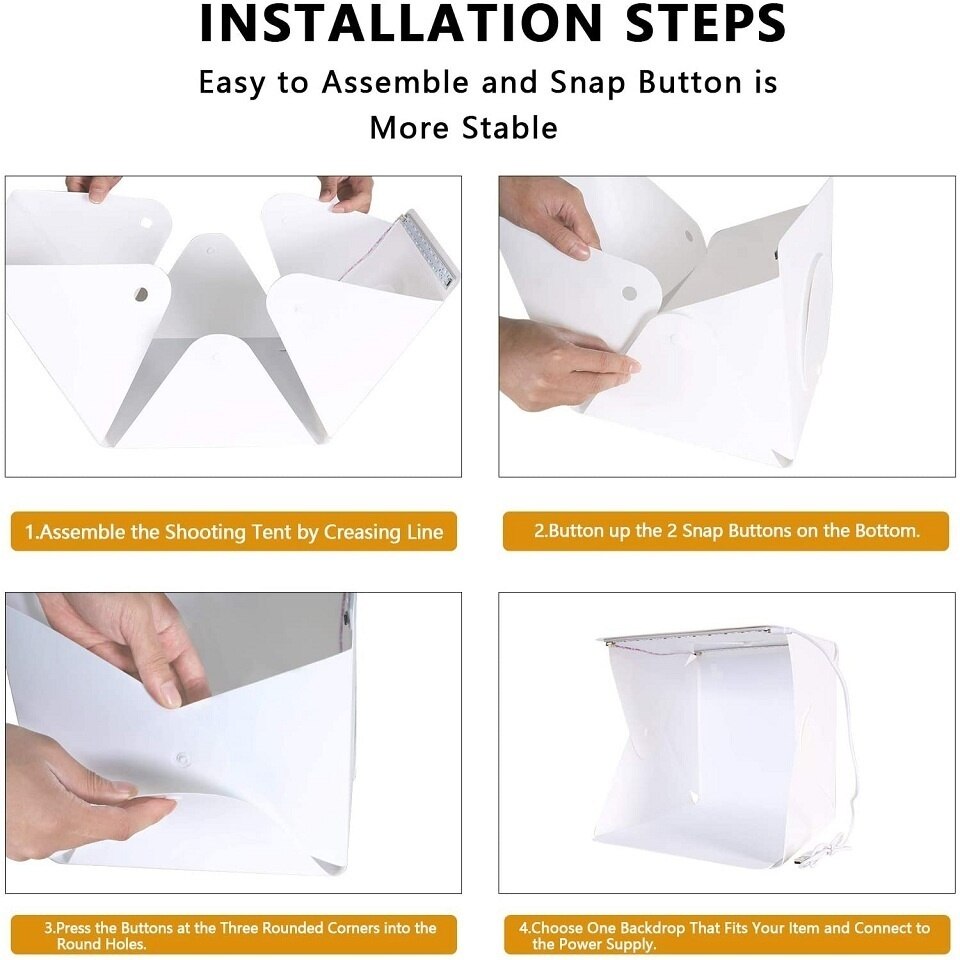 INSTALLATION STEPS

Easy to Assemble and Snap Button is More Stable

1.Assemble the Shooting Tent by Creasing Line

2.Button up the 2 Snap Buttons on the Bottom.

3.Press the Buttons at the Three Rounded Corners into the Round Holes.

4.Choose One Backdrop That Fits Your Item and Connect to the Power Supply.