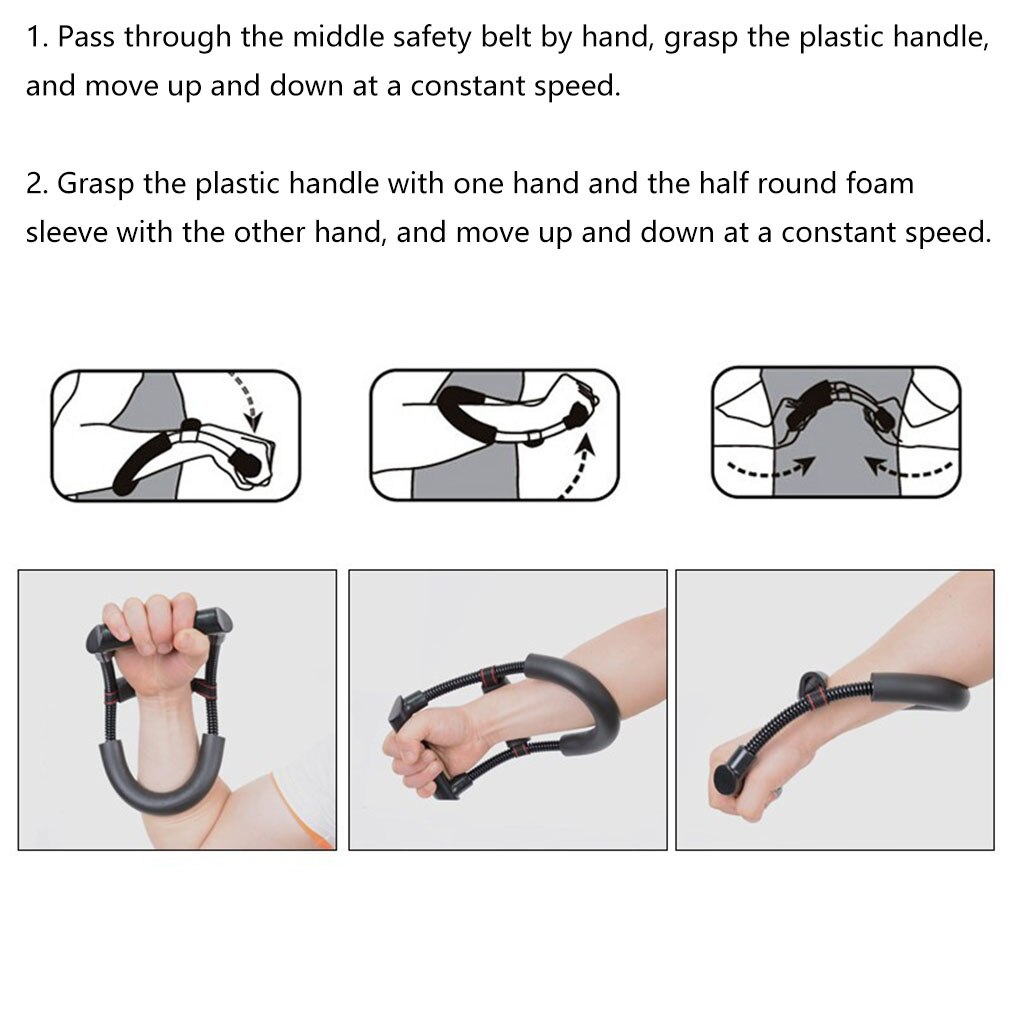 1. Pass through the middle safety belt by hand, grasp the plastic handle, and move up and down at a constant speed.

2. Grasp the plastic handle with one hand and the half round foam sleeve with the other hand, and move up and down at a constant speed.