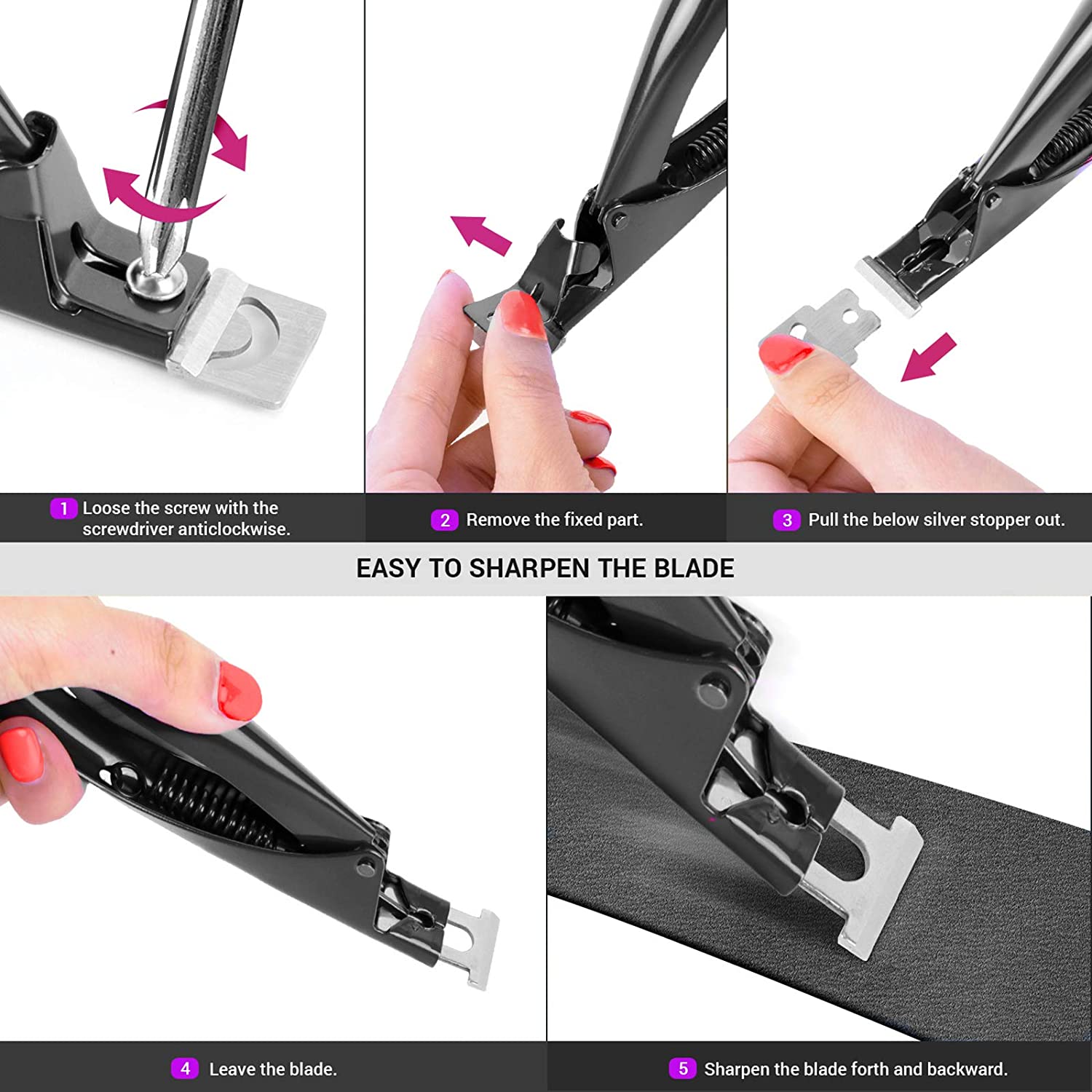 1 Loose the screw with the screwdriver anticlockwise.

2 Remove the fixed part.

3 Pull the below silver stopper out.

EASY TO SHARPEN THE BLADE

4 Leave the blade.

5 Sharpen the blade forth and backward.