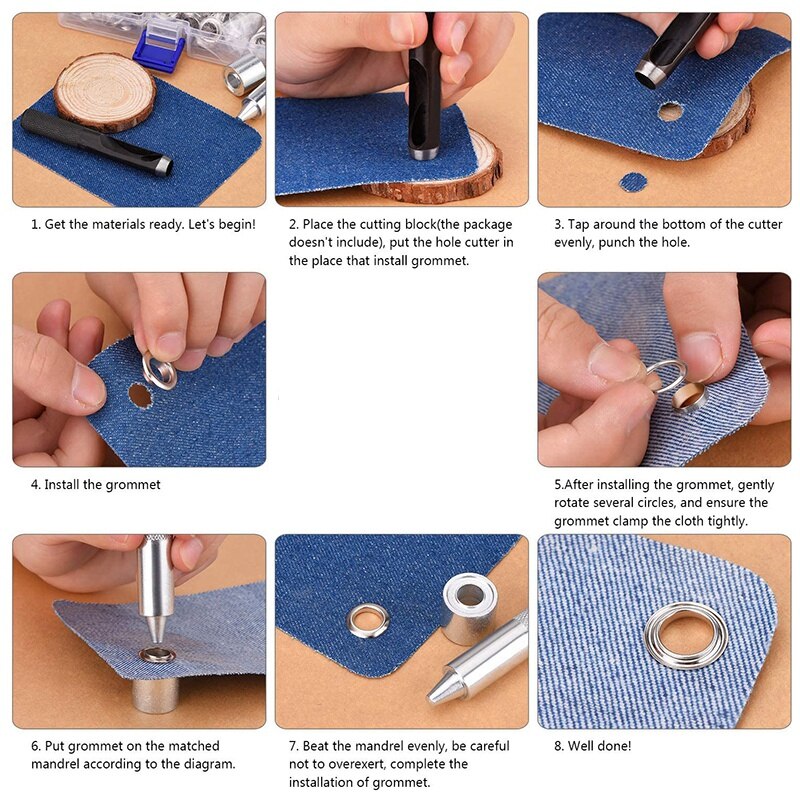 1. Get the materials ready. Let's begin!

2. Place the cutting block(the package doesn't include), put the hole cutter in the place that install grommet.

3. Tap around the bottom of the cutter evenly, punch the hole.

4. Install the grommet

5.After installing the grommet, gently rotate several circles, and ensure the grommet clamp the cloth tightly.

6. Put grommet on the matched mandrel according to the diagram.

7. Beat the mandrel evenly, be careful not to overexert, complete the installation of grommet.

8. Well done!