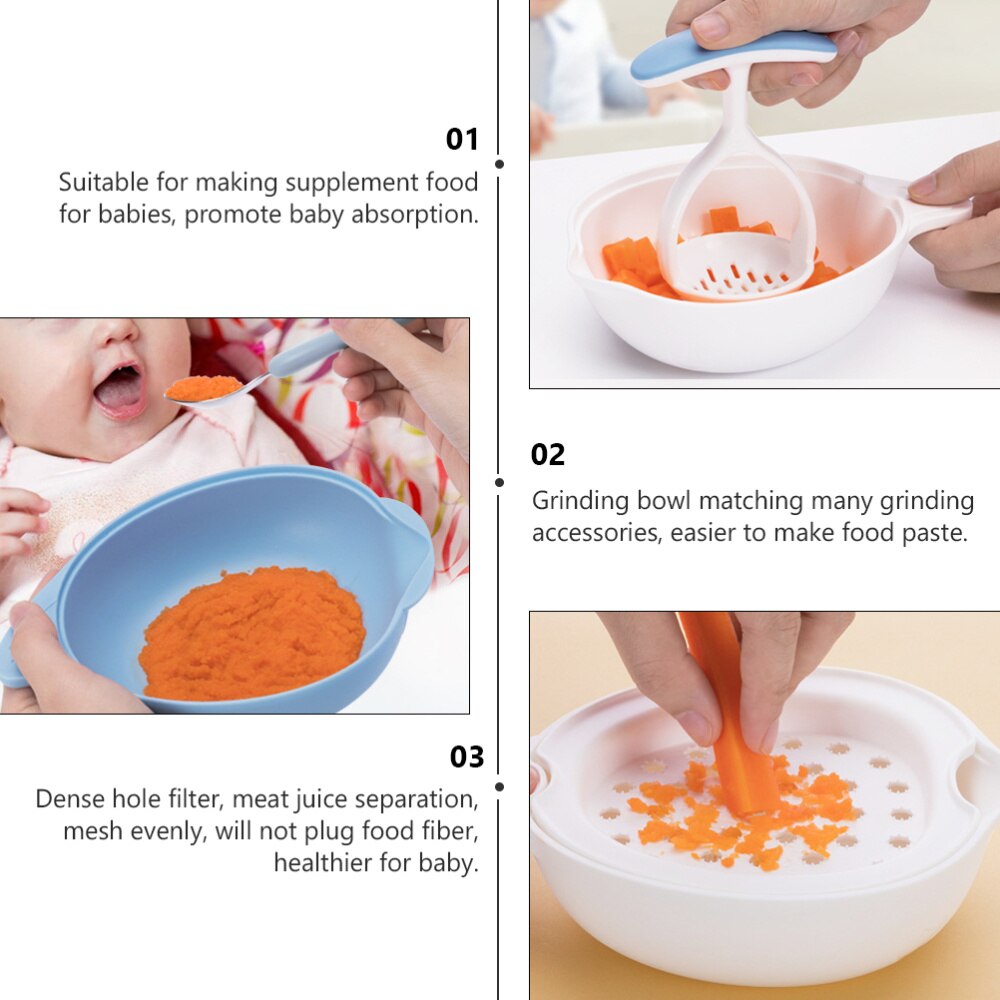 01

Suitable for making supplement food for babies, promote baby absorption.

02

Grinding bowl matching many grinding accessories, easier to make food paste.

03

Dense hole filter, meat juice separation, mesh evenly, will not plug food fiber, healthier for baby.