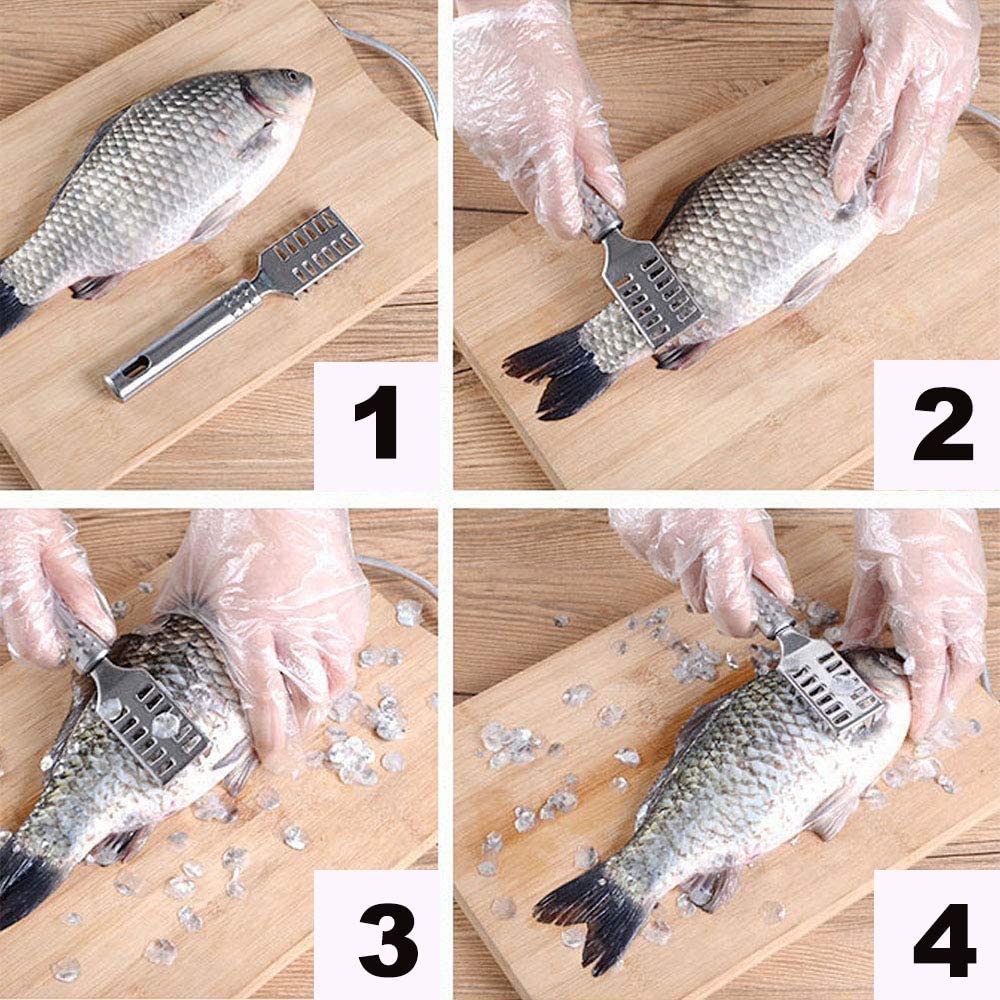 1

2

3

4