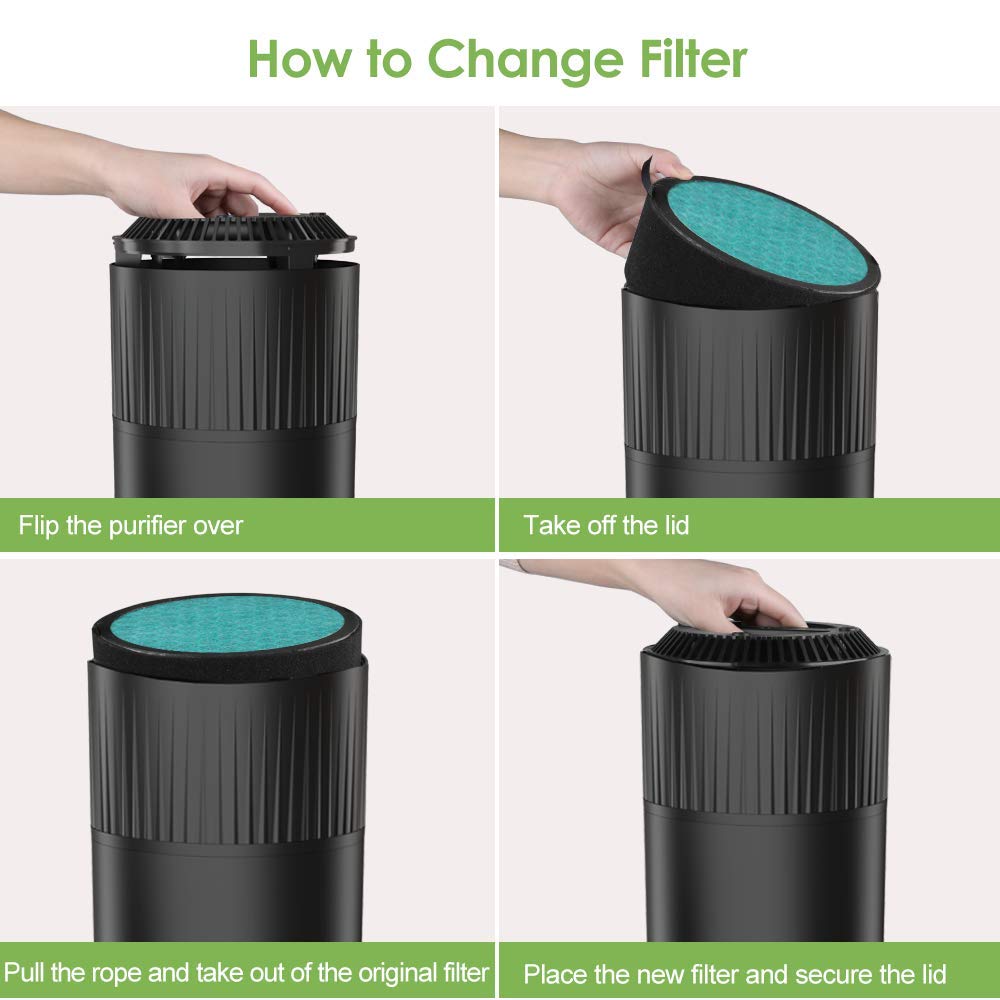 How to Change Filter

Flip the purifier over

Take off the lid

Pull the rope and take out of the original filter

Place the new filter and secure the lid