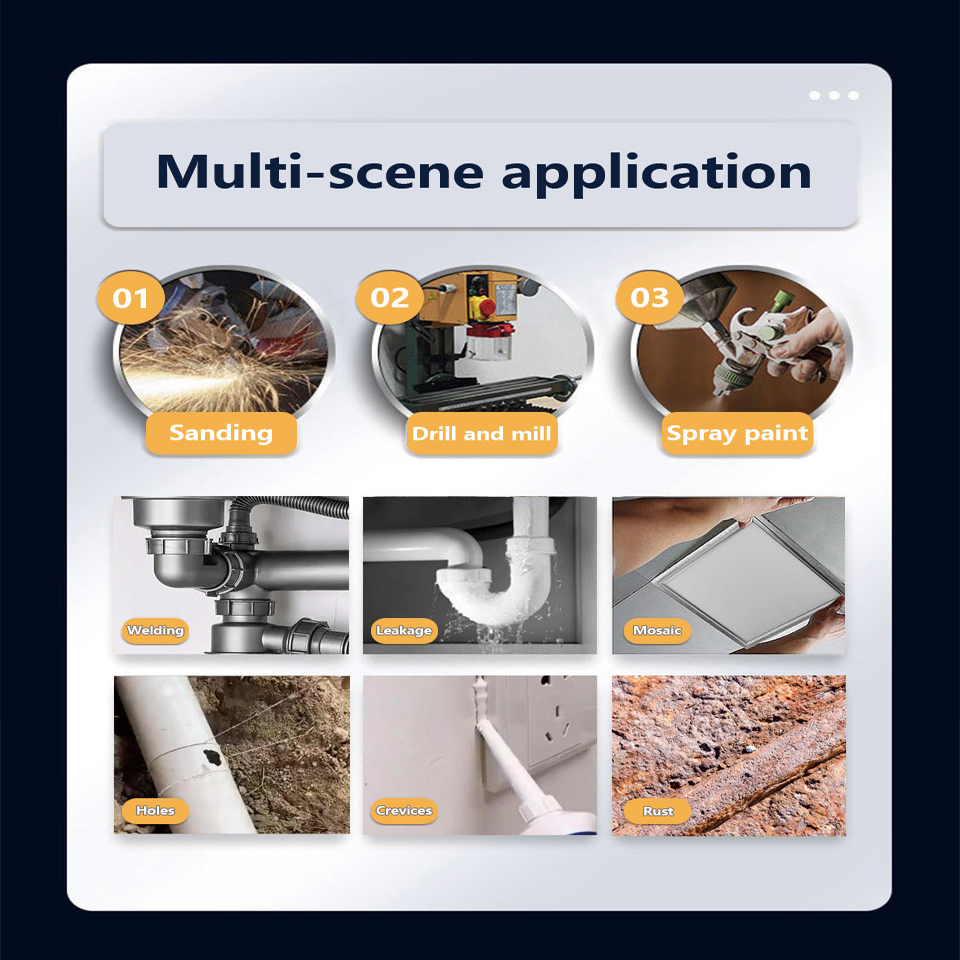 Multi-scene application

01
Sanding

02
Drill and mill

03
Spray paint

Welding

Leakage

Mosaic

Holes

Crevices

Rust