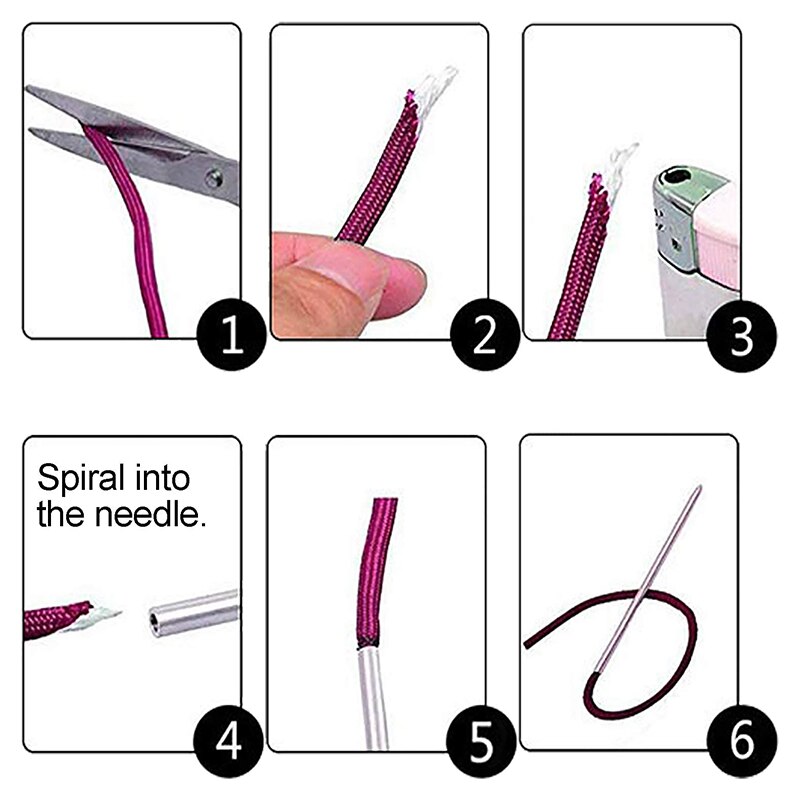 1

2

3

Spiral into the needle.

4

5

6