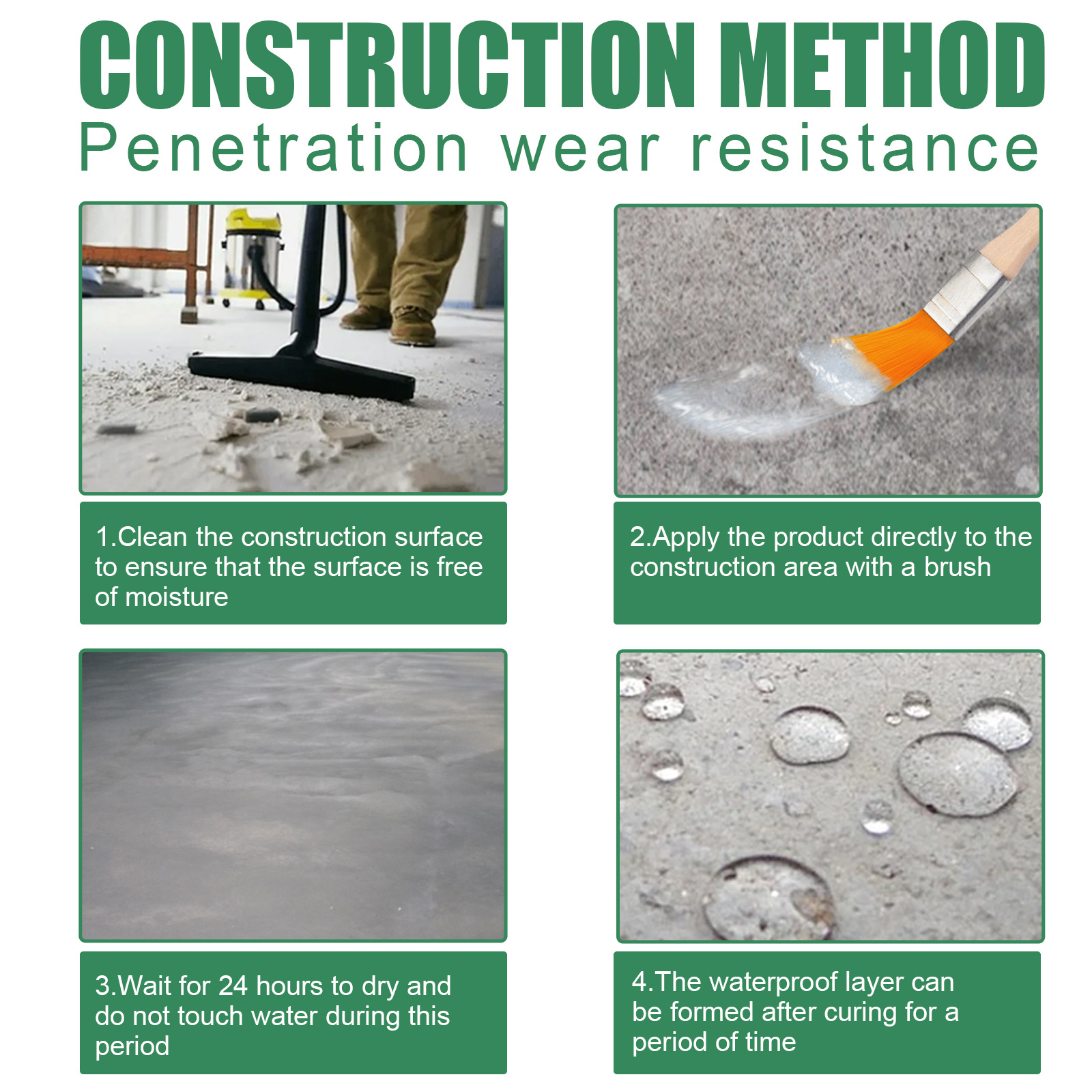 CONSTRUCTION METHOD
Penetration wear resistance

1.Clean the construction surface to ensure that the surface is free of moisture

2.Apply the product directly to the construction area with a brush

3.Wait for 24 hours to dry and do not touch water during this period

4.The waterproof layer can be formed after curing for a period of time