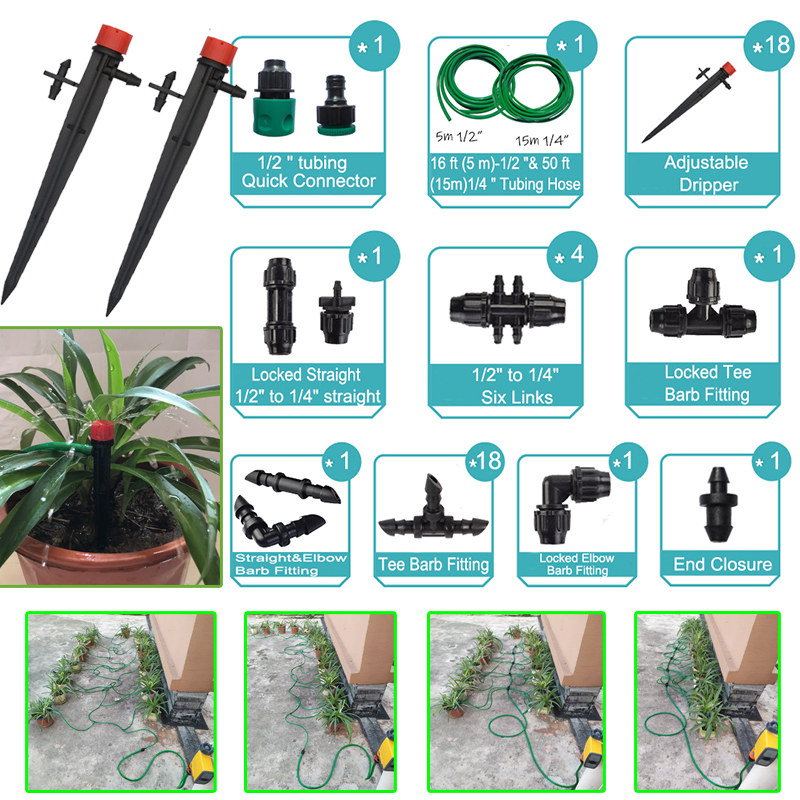 *1
1/2 " tubing Quick Connector

*1
5m 1/2"
15m 1/4"
16 ft (5 m)-1/2 "& 50 ft (15m)1/4 " Tubing Hose

*18
Adjustable Dripper

*1
Locked Straight 1/2" to 1/4" straight

*4
1/2" to 1/4" Six Links

*1
Locked Tee Barb Fitting

*1
Straight&Elbow Barb Fitting

*18
Tee Barb Fitting

*1
Locked Elbow Barb Fitting

*1
End Closure