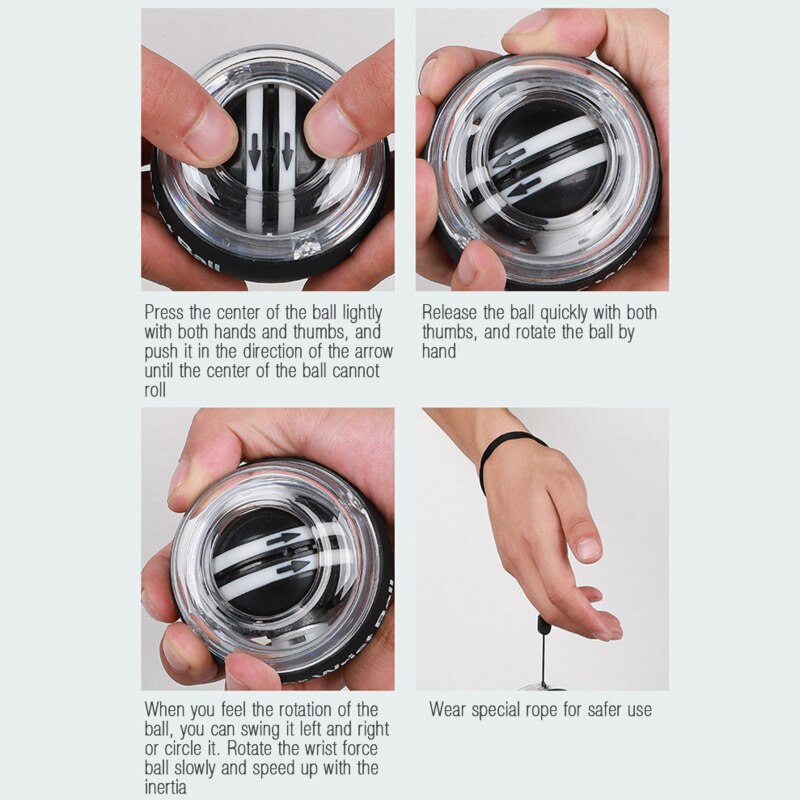 Press the center of the ball lightly with both hands and thumbs, and push it in the direction of the arrow until the center of the ball cannot roll

Release the ball quickly with both thumbs, and rotate the ball by hand

When you feel the rotation of the ball, you can swing it left and right or circle it. Rotate the wrist force ball slowly and speed up with the inertia

Wear special rope for safer use