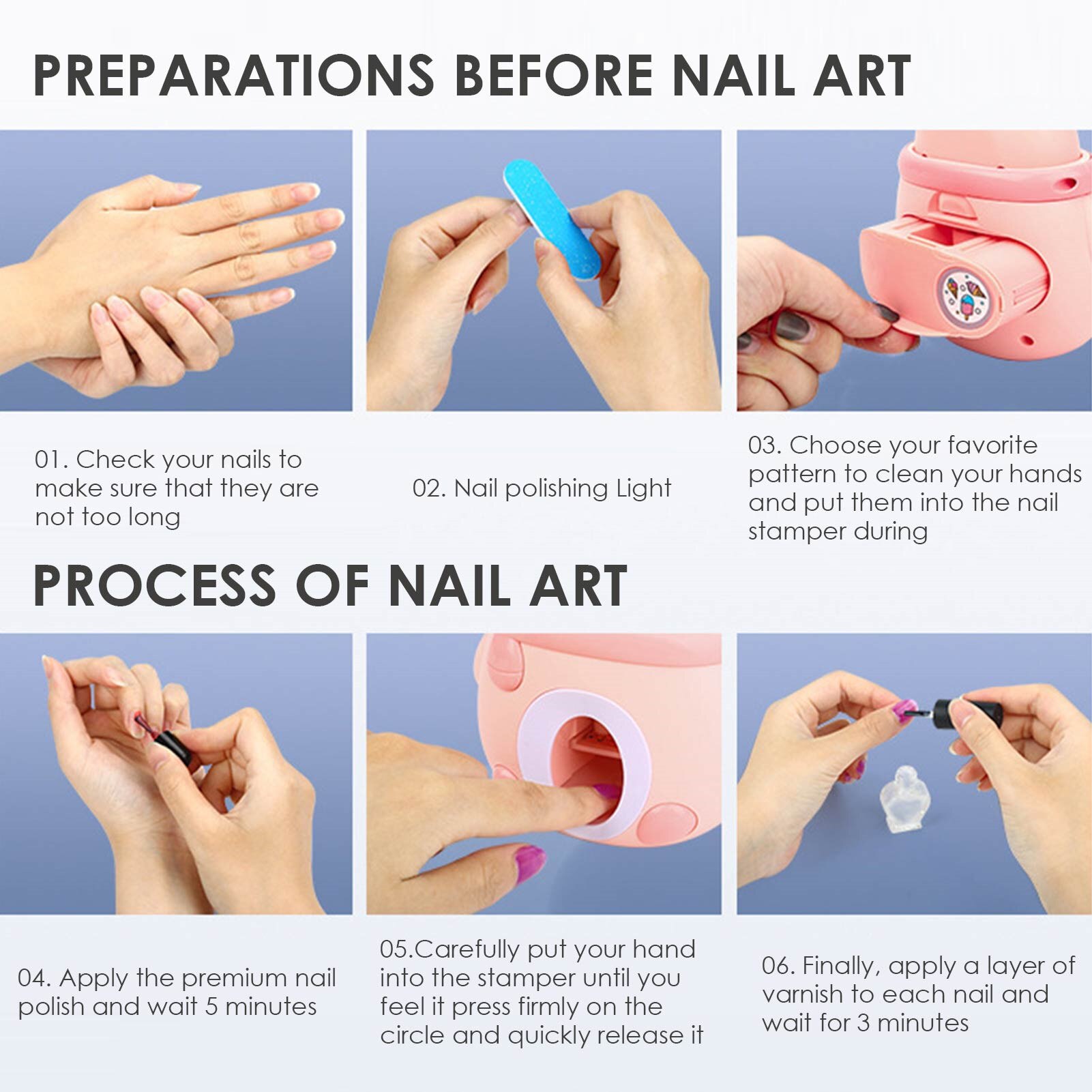 PREPARATIONS BEFORE NAIL ART

01. Check your nails to make sure that they are not too long

02. Nail polishing Light

03. Choose your favorite pattern to clean your hands and put them into the nail stamper during

PROCESS OF NAIL ART

04. Apply the premium nail polish and wait 5 minutes

05.Carefully put your hand into the stamper until you feel it press firmly on the circle and quickly release it

06. Finally, apply a layer of varnish to each nail and wait for 3 minutes