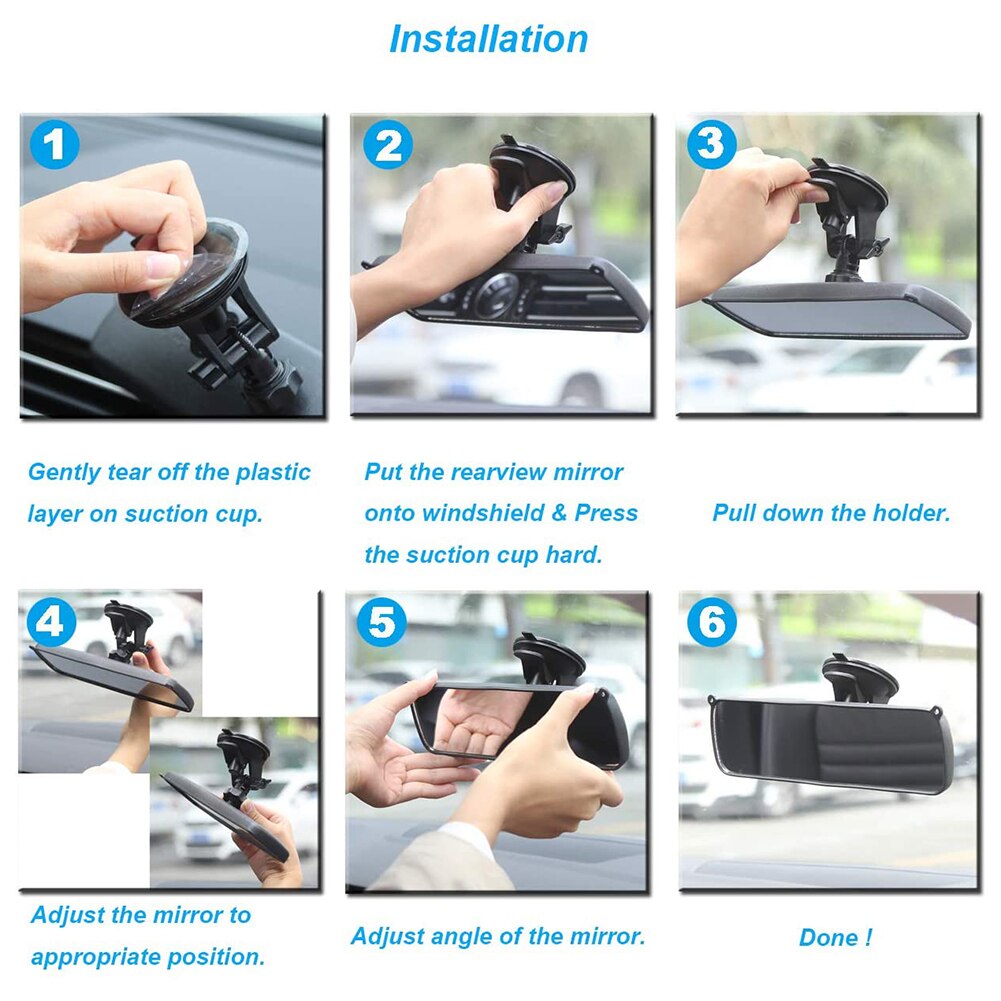 Installation

1

Gently tear off the plastic layer on suction cup.

2

Put the rearview mirror onto windshield & Press the suction cup hard.

3

Pull down the holder.

4

Adjust the mirror to appropriate position.

5

Adjust angle of the mirror.

6

Done !