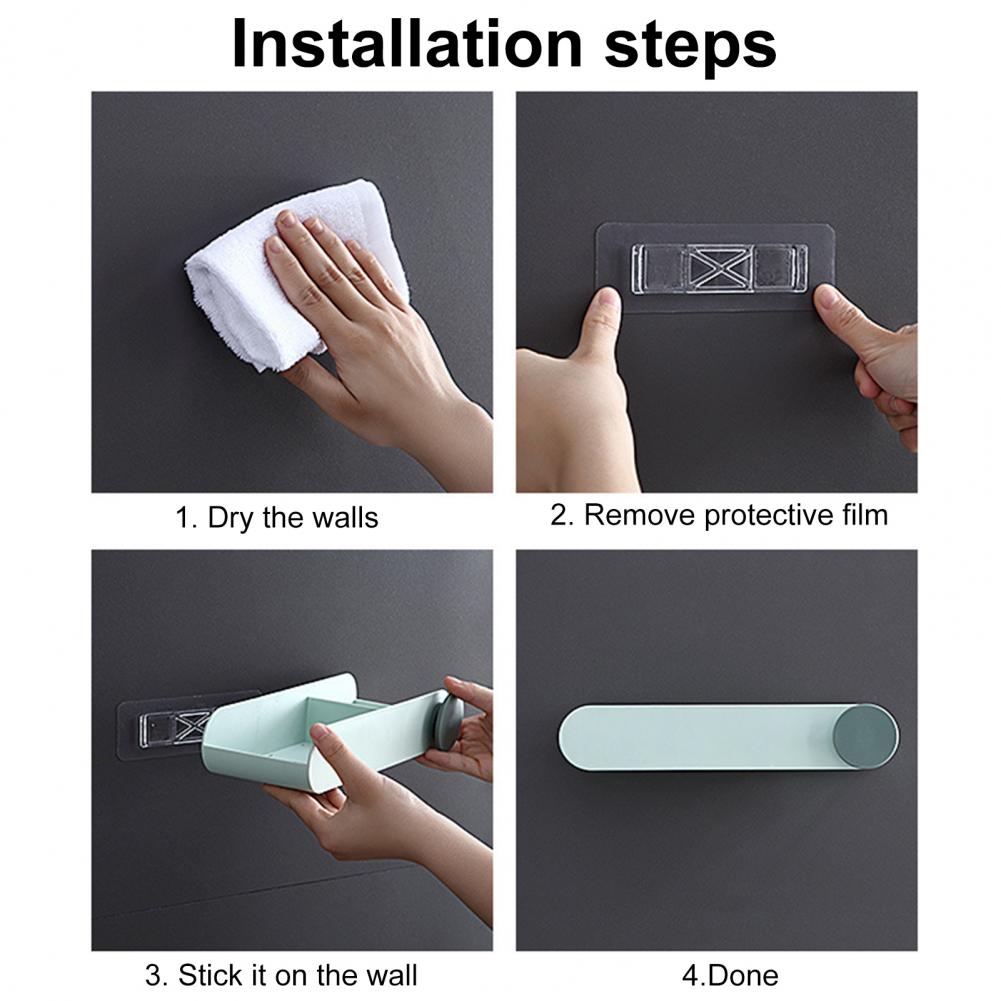 Installation steps

1. Dry the walls

2. Remove protective film

3. Stick it on the wall

4.Done