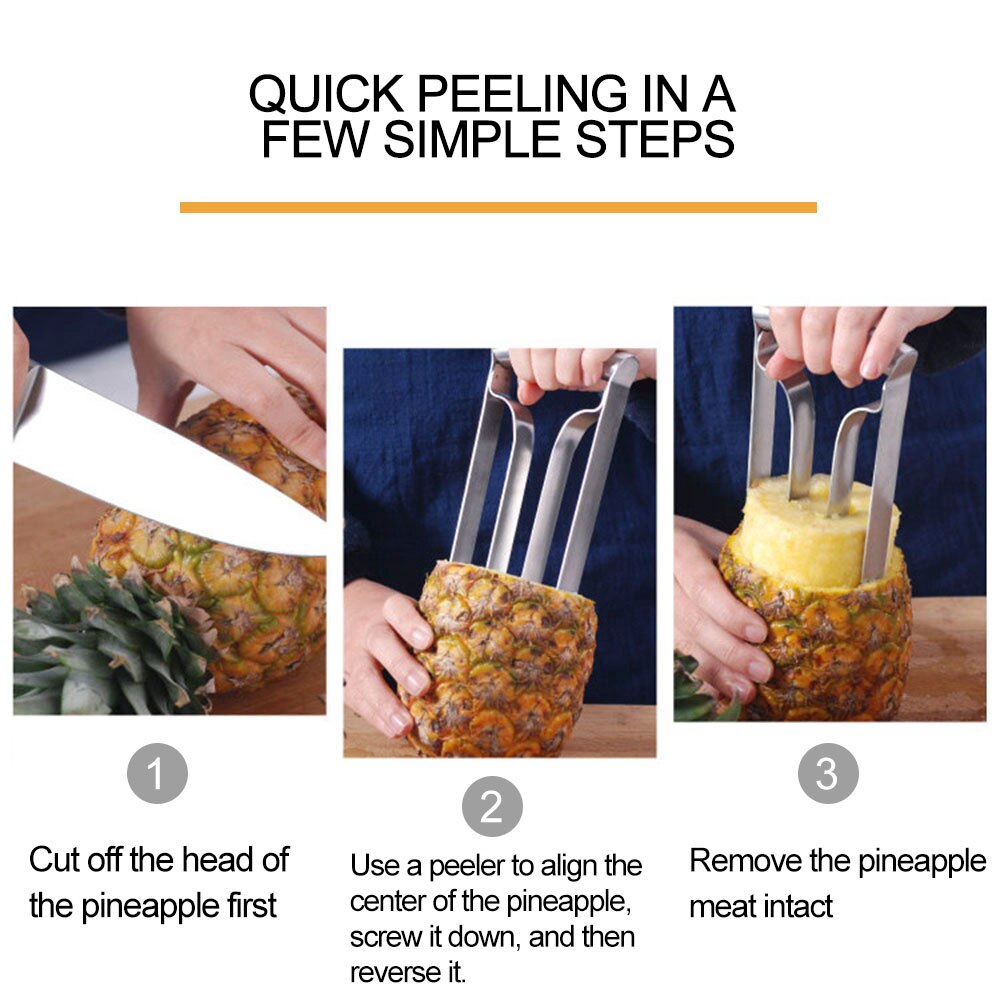 QUICK PEELING IN A FEW SIMPLE STEPS

1

Cut off the head of the pineapple first

2

Use a peeler to align the center of the pineapple, screw it down, and then reverse it.

3

Remove the pineapple meat intact