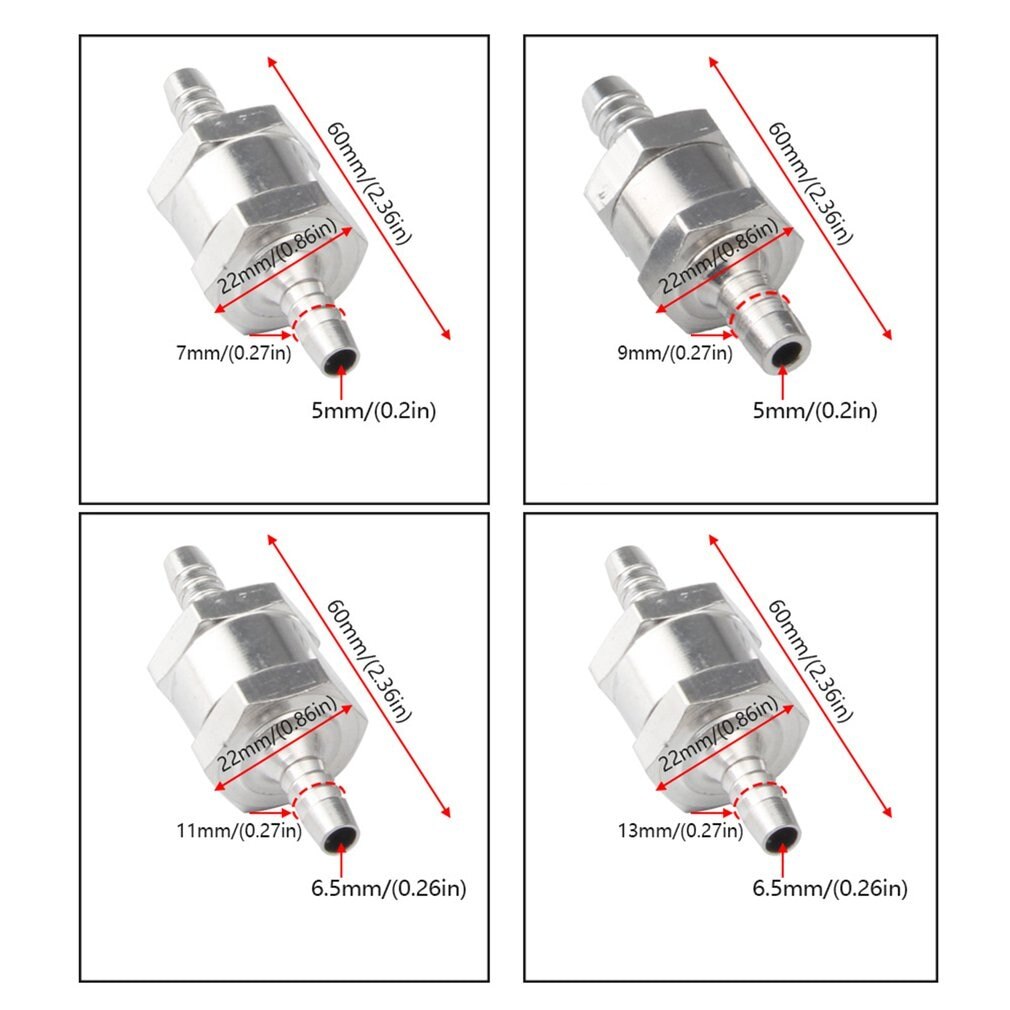 60mm/(2.36in)
22mm/(0.86in)
7mm/(0.27in)
5mm/(0.2in)

60mm/(2.36in)
22mm/(0.86in)
9mm/(0.27in)
5mm/(0.2in)

60mm/(2.36in)
22mm/(0.86in)
11mm/(0.27in)
6.5mm/(0.26in)

60mm/(2.36in)
22mm/(0.86in)
13mm/(0.27in)
6.5mm/(0.26in)