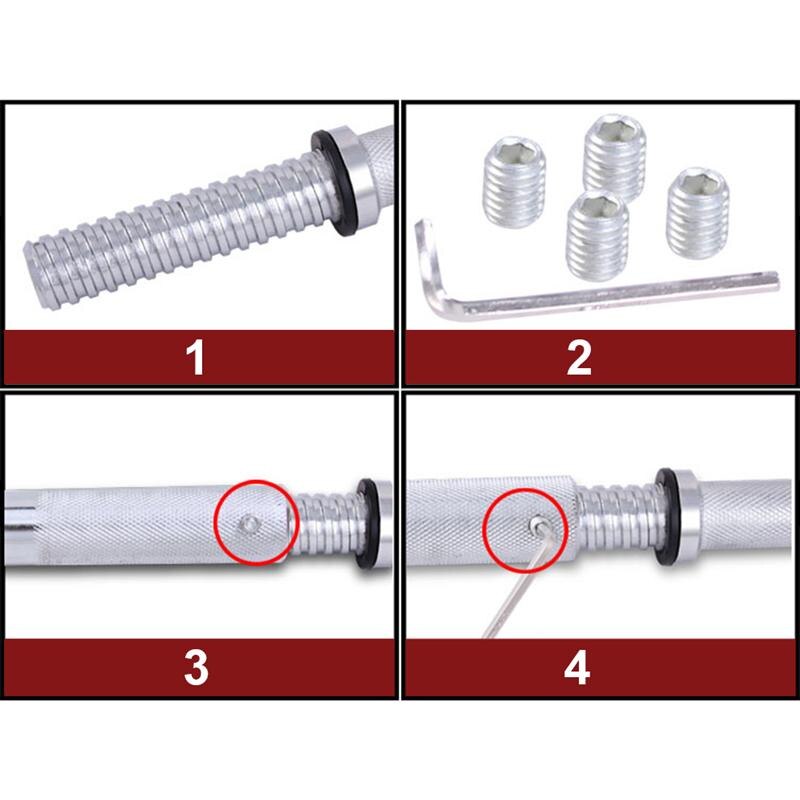 1

2

3

4