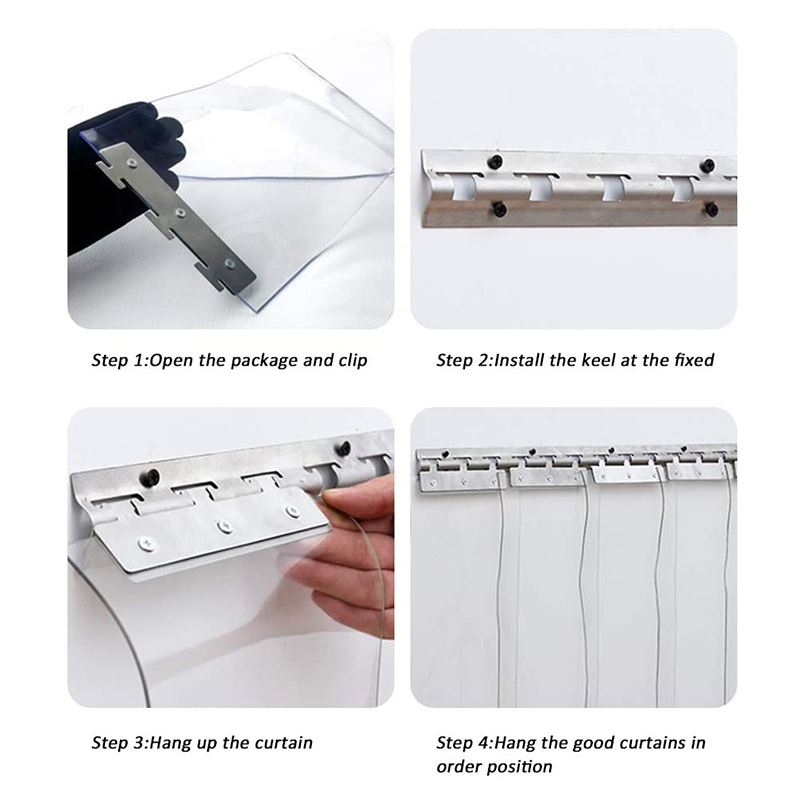 Step 1:Open the package and clip

Step 2:Install the keel at the fixed

Step 3:Hang up the curtain

Step 4:Hang the good curtains in order position