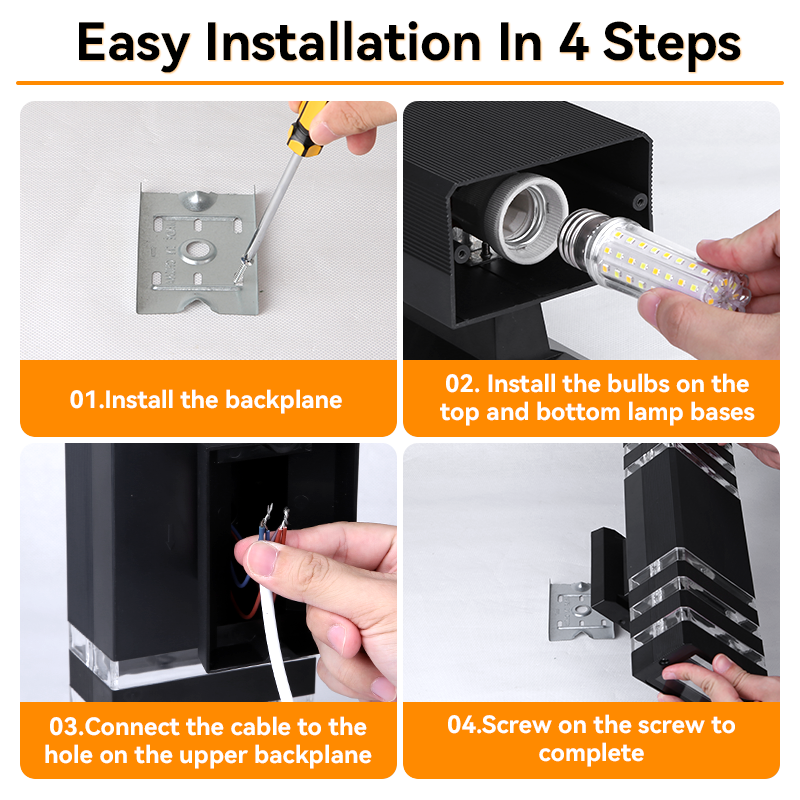 Easy Installation In 4 Steps

01.Install the backplane

02. Install the bulbs on the top and bottom lamp bases

03.Connect the cable to the hole on the upper backplane

04.Screw on the screw to complete