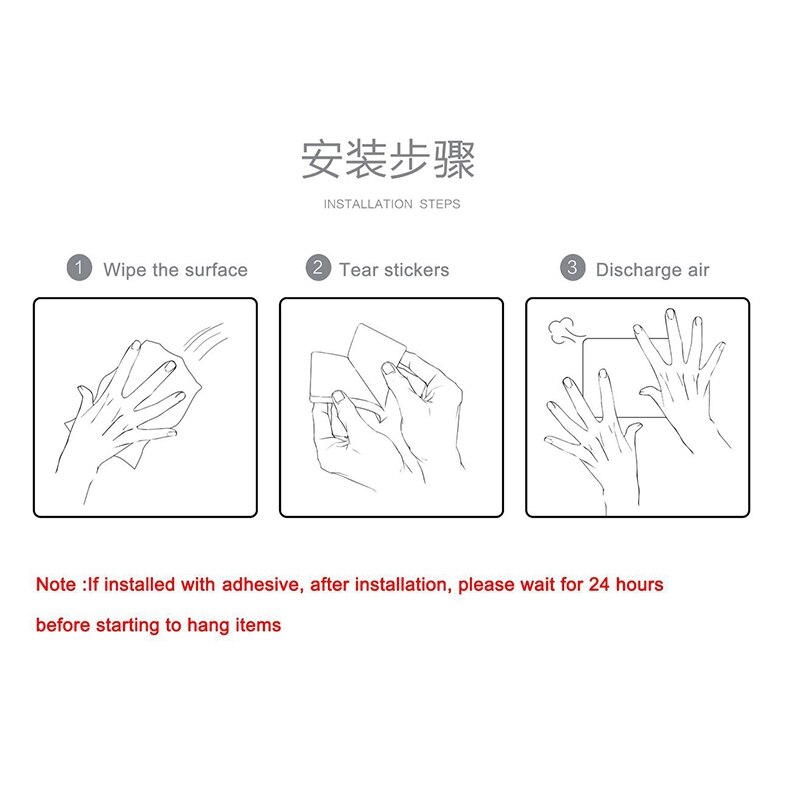 安装步骤

INSTALLATION STEPS

1 Wipe the surface

2 Tear stickers

3 Discharge air

Note :If installed with adhesive, after installation, please wait for 24 hours before starting to hang items