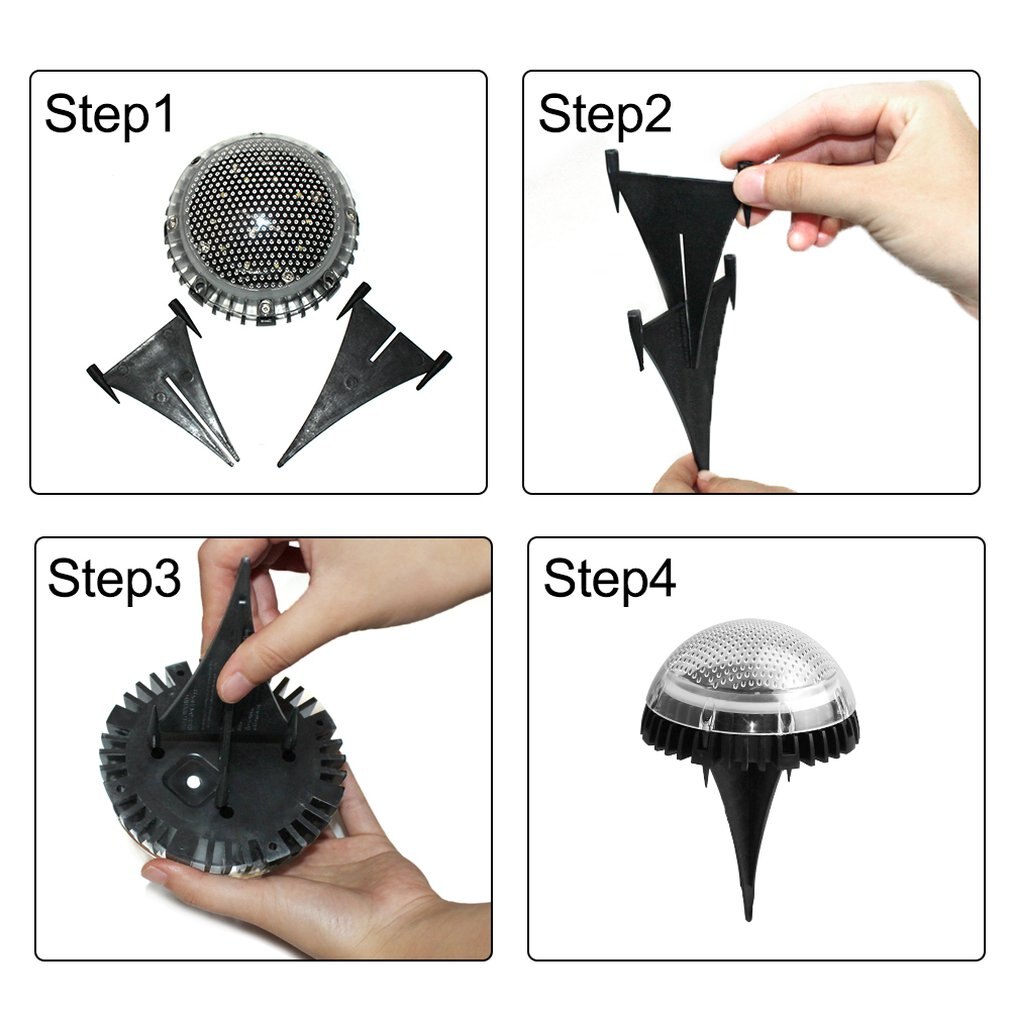 Step1

Step2

Step3

Step4