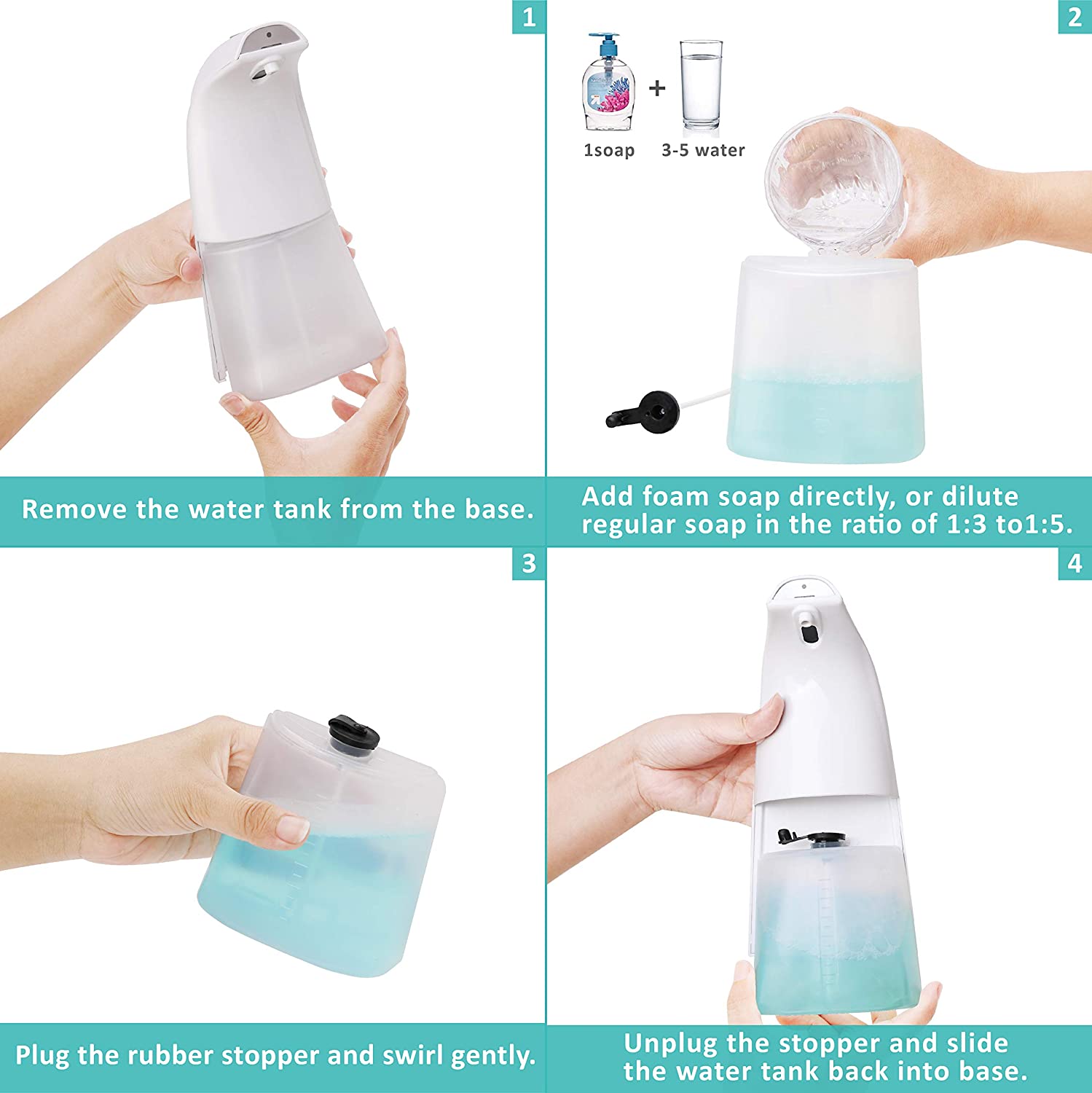 1

Remove the water tank from the base.

2

1soap + 3-5 water

Add foam soap directly, or dilute regular soap in the ratio of 1:3 to1:5.

3

Plug the rubber stopper and swirl gently.

4

Unplug the stopper and slide the water tank back into base.