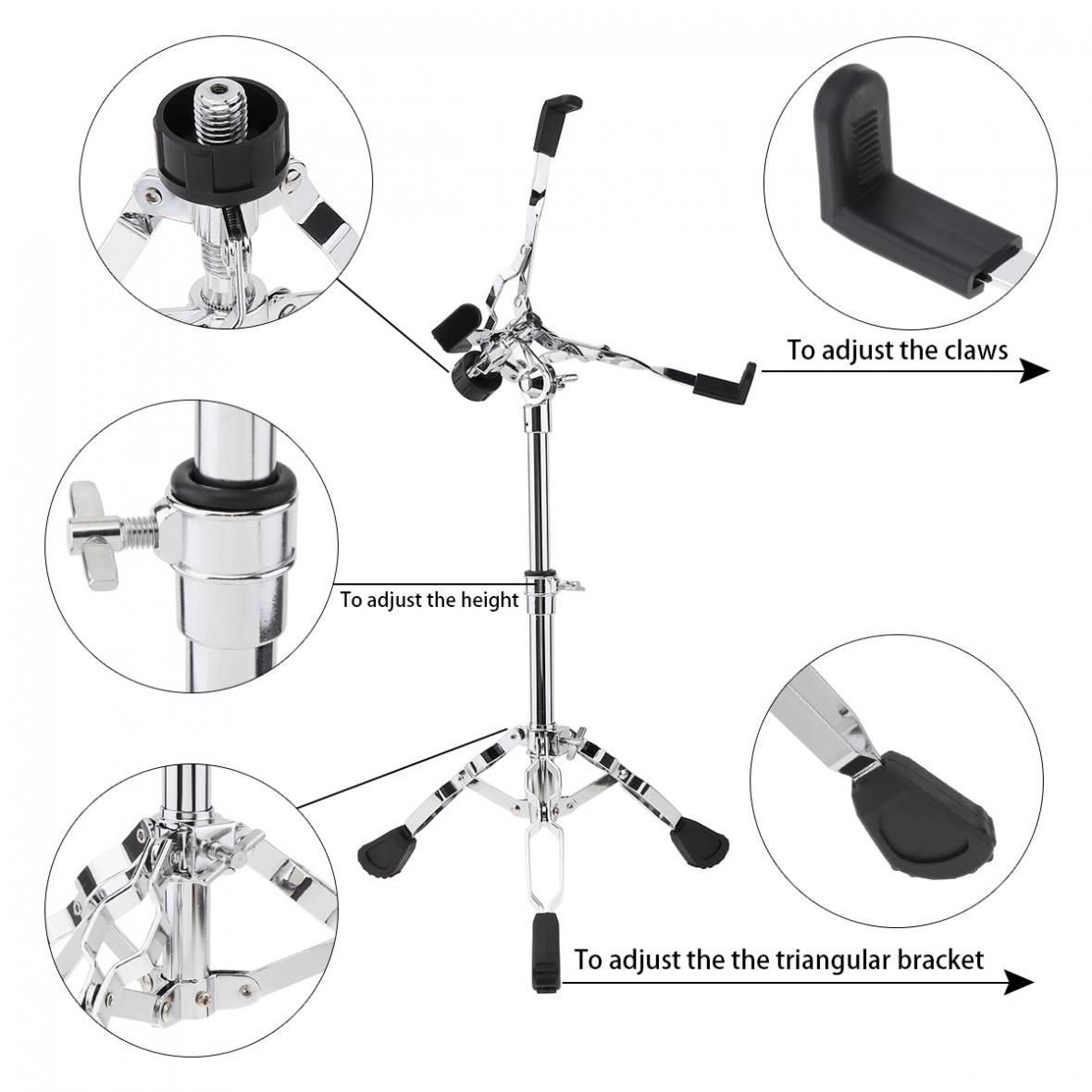 To adjust the claws

To adjust the height

To adjust the the triangular bracket