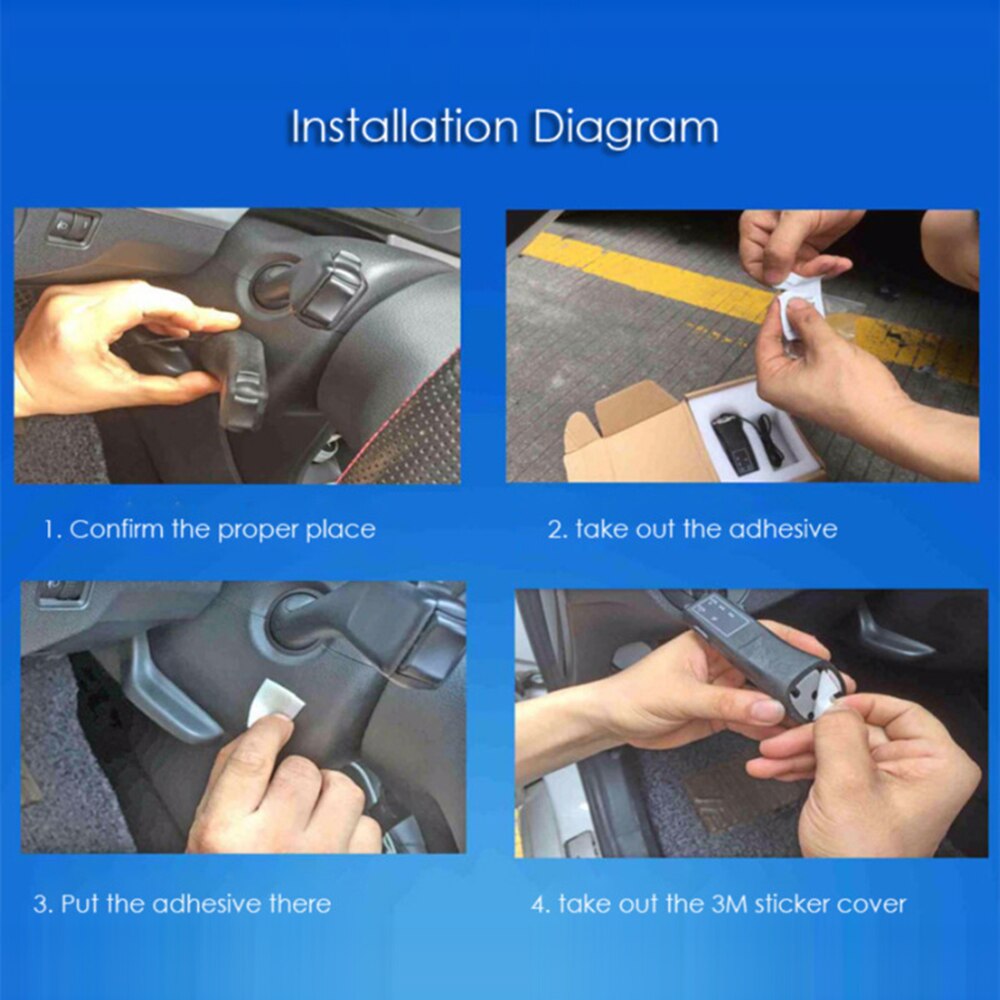 Installation Diagram

1. Confirm the proper place

2. take out the adhesive

3. Put the adhesive there

4. take out the 3M sticker cover