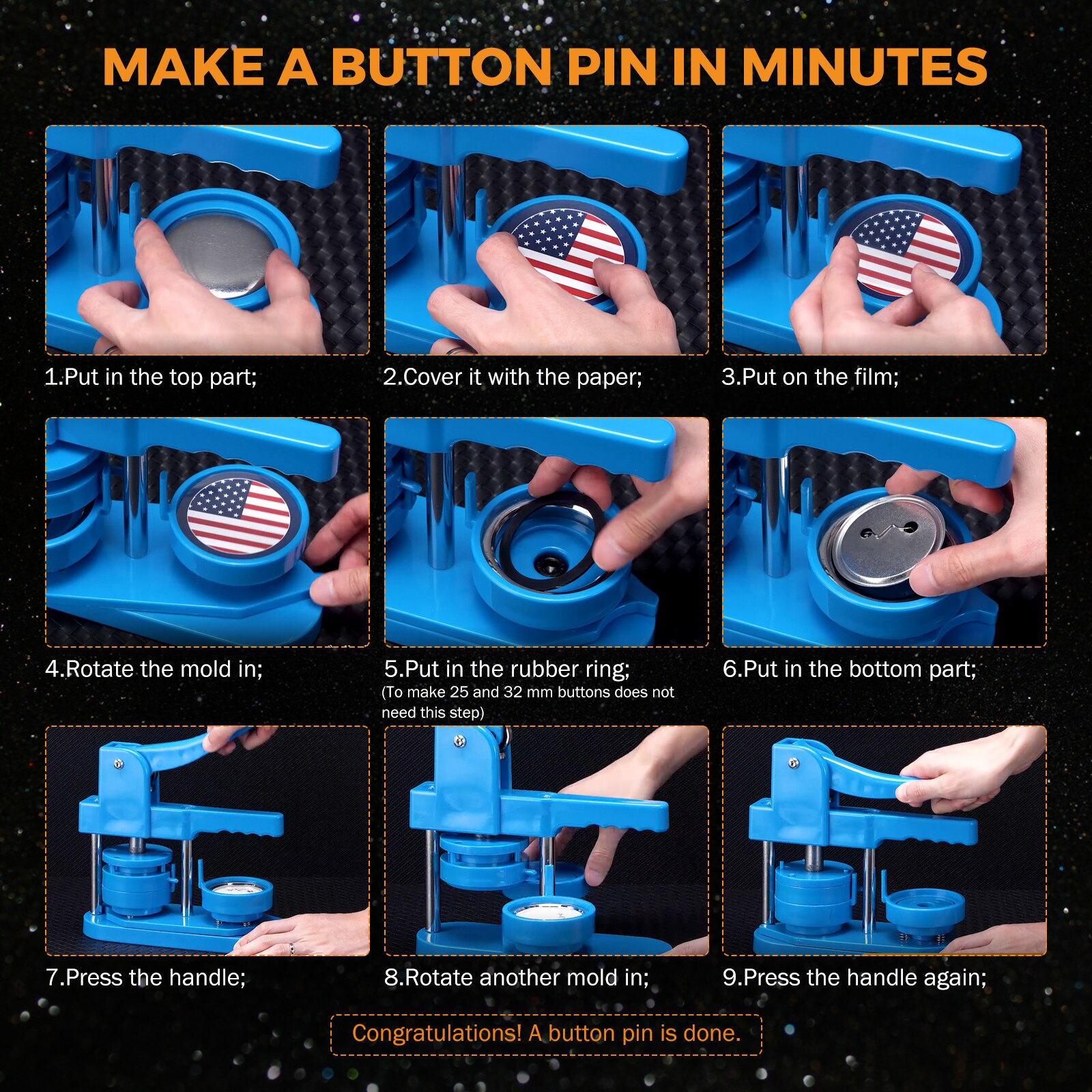 MAKE A BUTTON PIN IN MINUTES

1.Put in the top part;

2.Cover it with the paper;

3.Put on the film;

4.Rotate the mold in;

5.Put in the rubber ring;
(To make 25 and 32 mm buttons does not need this step)

6.Put in the bottom part;

7.Press the handle;

8.Rotate another mold in;

9.Press the handle again;

Congratulations! A button pin is done.