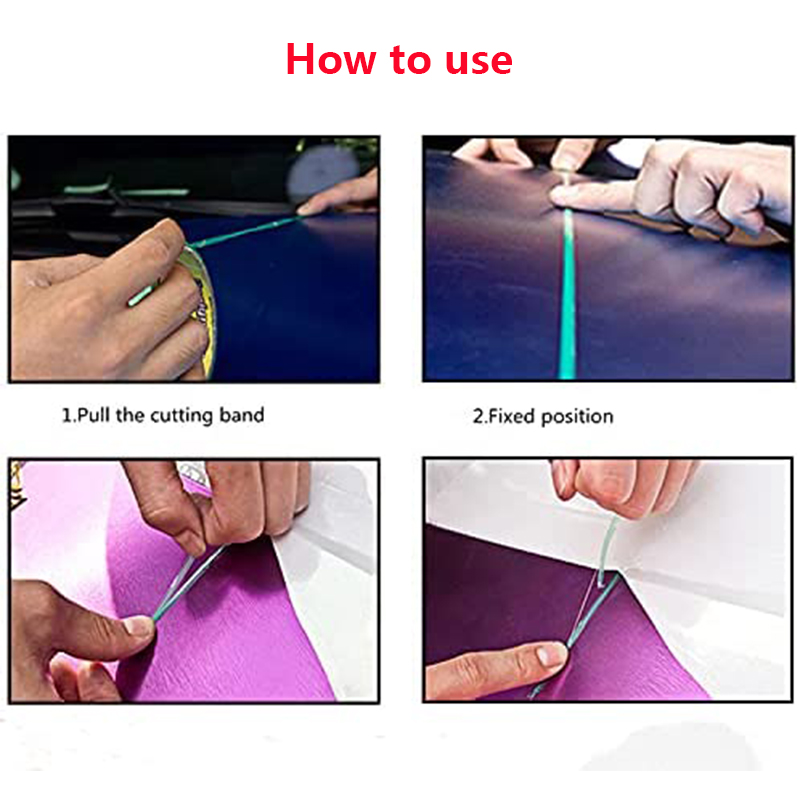 How to use

1.Pull the cutting band

2.Fixed position