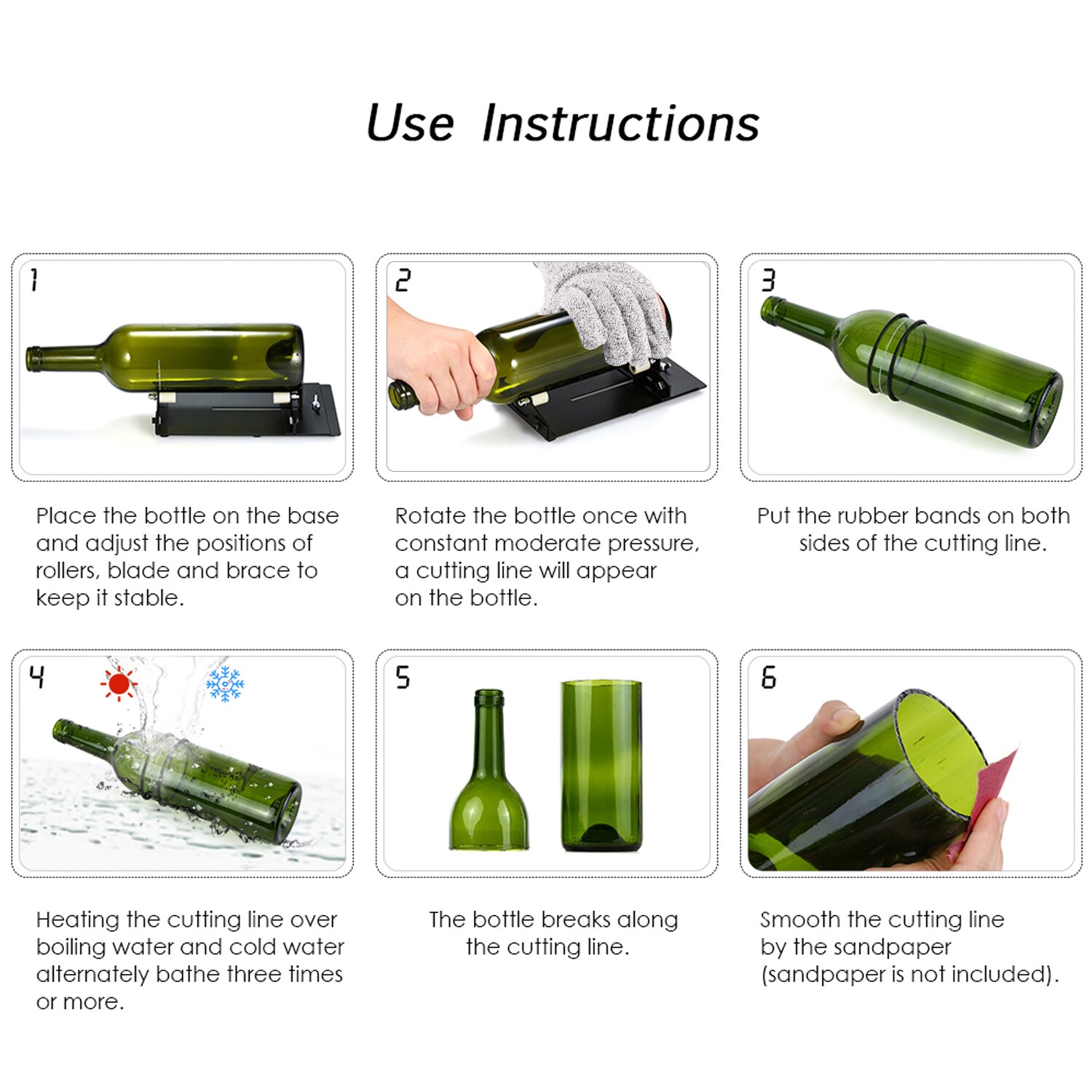 Use Instructions

1

Place the bottle on the base and adjust the positions of rollers, blade and brace to keep it stable.

2

Rotate the bottle once with constant moderate pressure, a cutting line will appear on the bottle.

3

Put the rubber bands on both sides of the cutting line.

4

Heating the cutting line over boiling water and cold water alternately bathe three times or more.

5

The bottle breaks along the cutting line.

6

Smooth the cutting line by the sandpaper (sandpaper is not included).