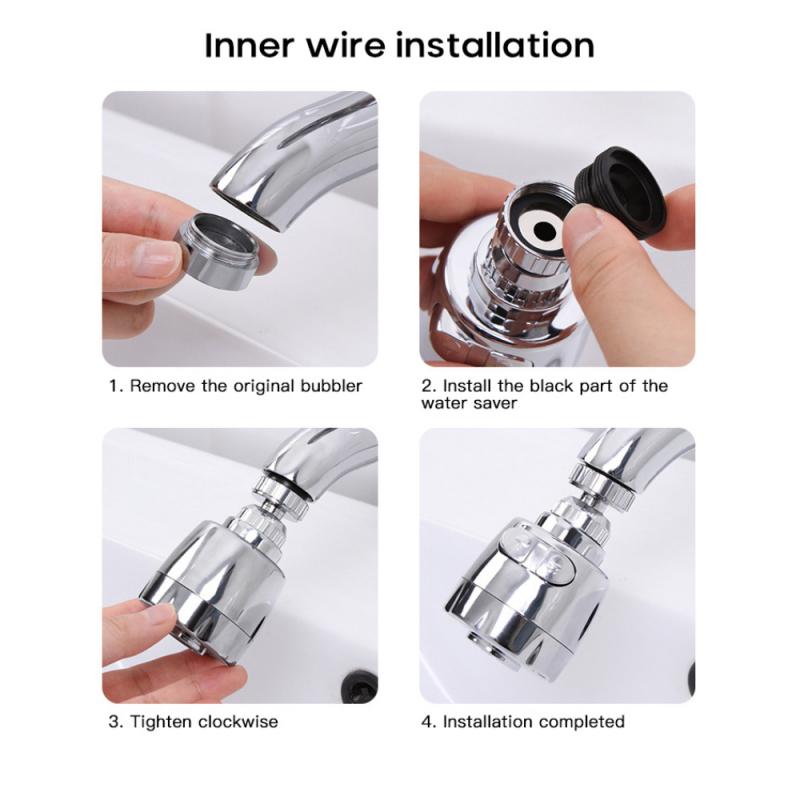 Inner wire installation

1. Remove the original bubbler

2. Install the black part of the water saver

3. Tighten clockwise

4. Installation completed