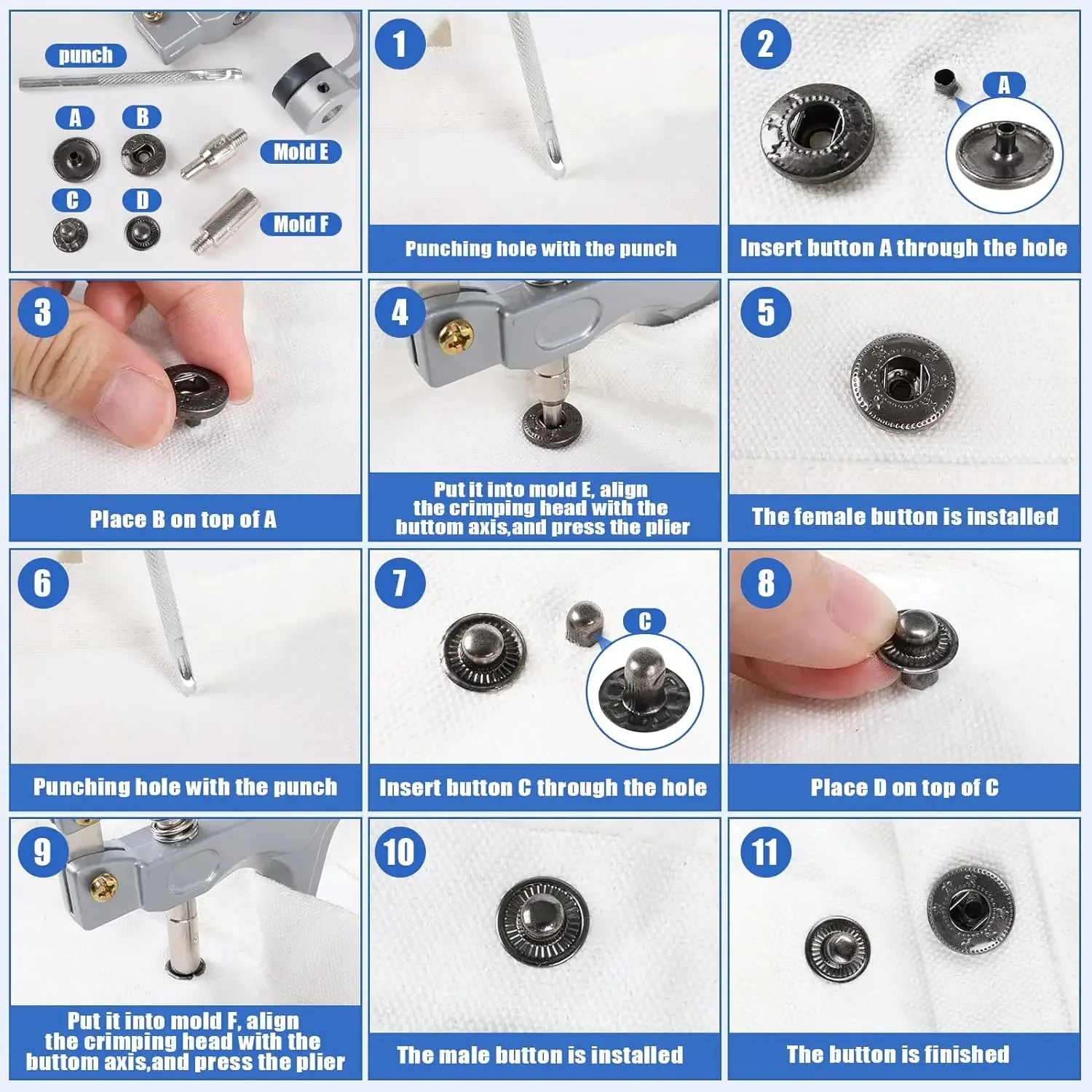 punch

A B

Mold E

C D

Mold F

1

Punching hole with the punch

2

A

Insert button A through the hole

3

Place B on top of A

4

Put it into mold E, align the crimping head with the buttom axis,and press the plier

5

The female button is installed

6

Punching hole with the punch

7

C

Insert button C through the hole

8

Place D on top of C

9

Put it into mold F, align the crimping head with the buttom axis,and press the plier

10

The male button is installed

11

The button is finished