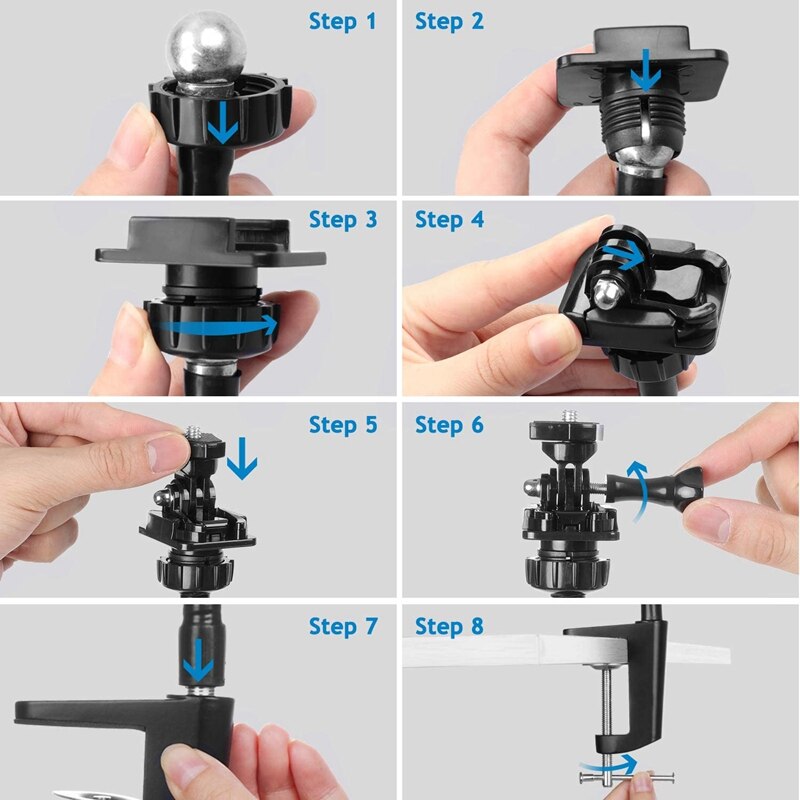 Step 1

Step 2

Step 3

Step 4

Step 5

Step 6

Step 7

Step 8