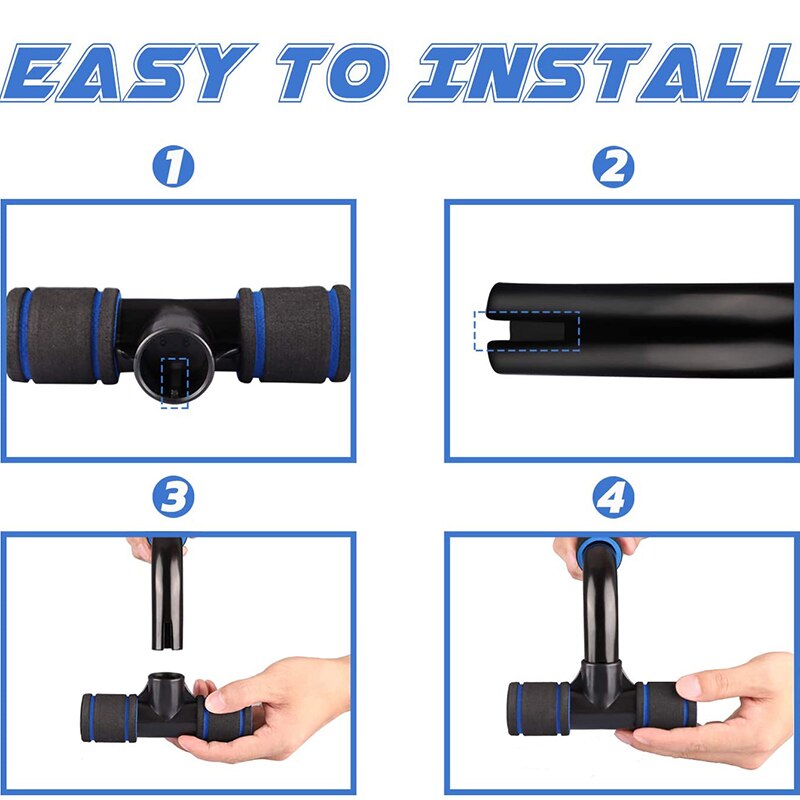 EASY TO INSTALL

1

2

3

4