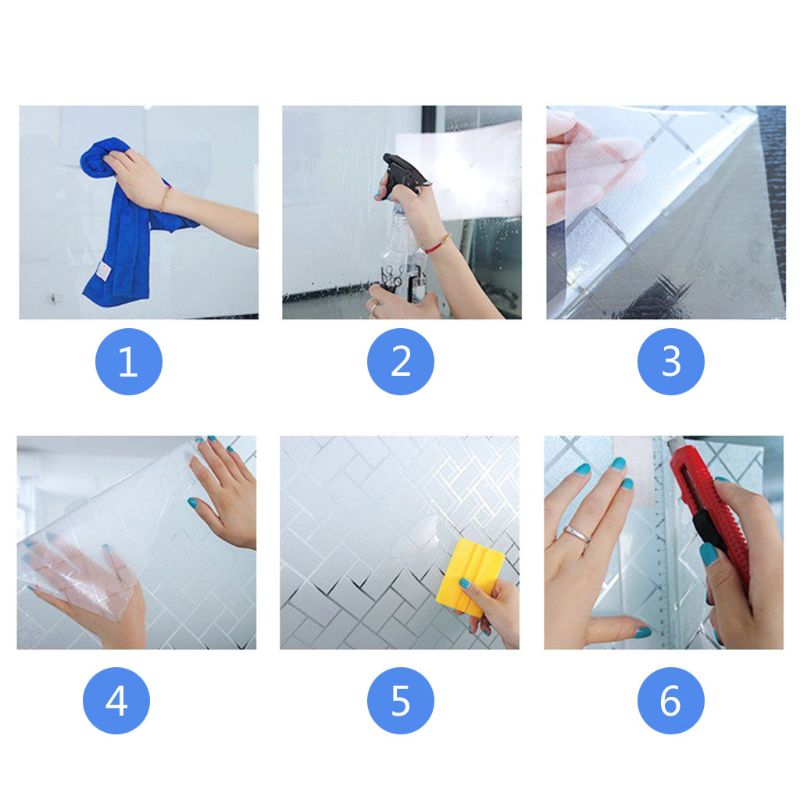 1

2

3

4

5

6