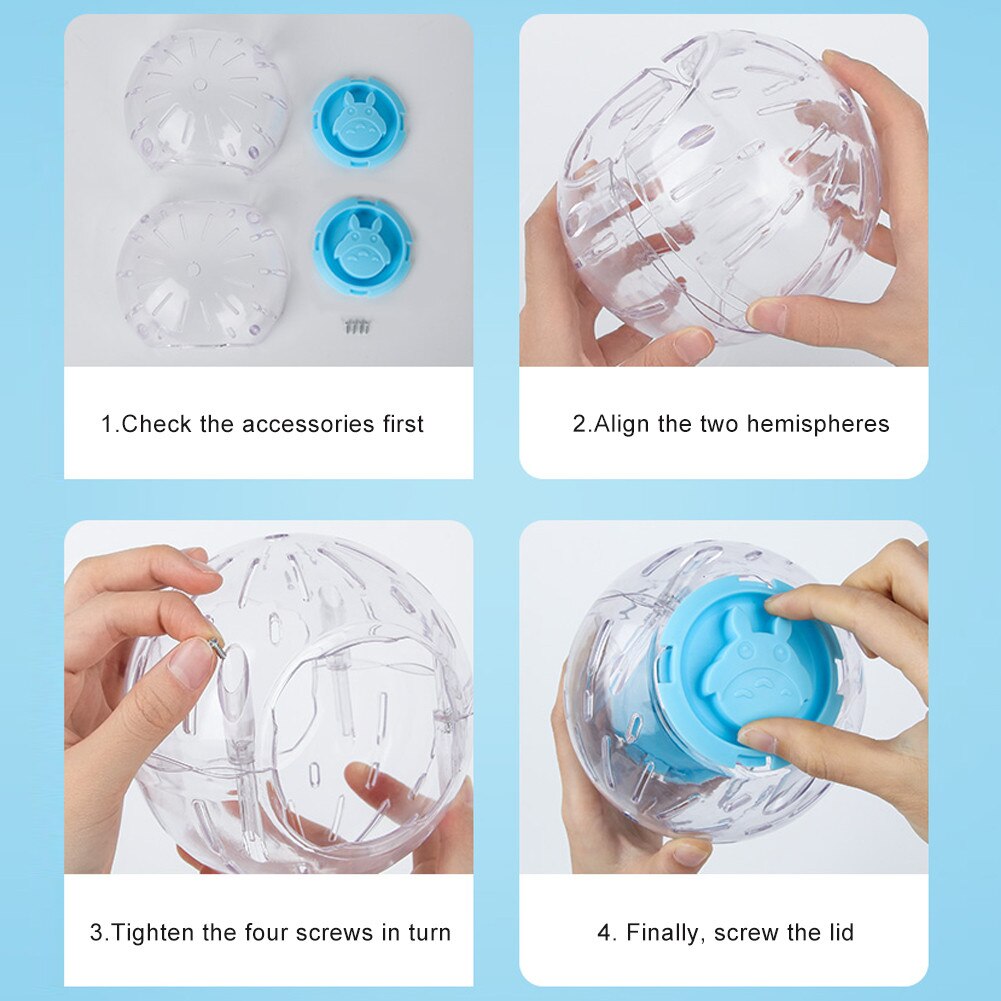 1.Check the accessories first

2.Align the two hemispheres

3.Tighten the four screws in turn

4. Finally, screw the lid