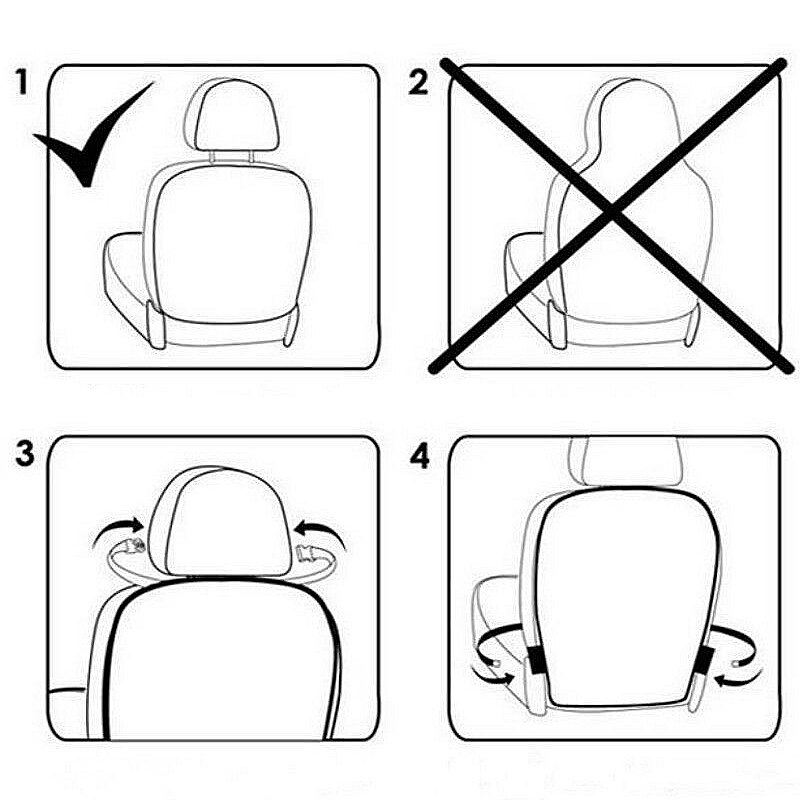 1

2

3

4