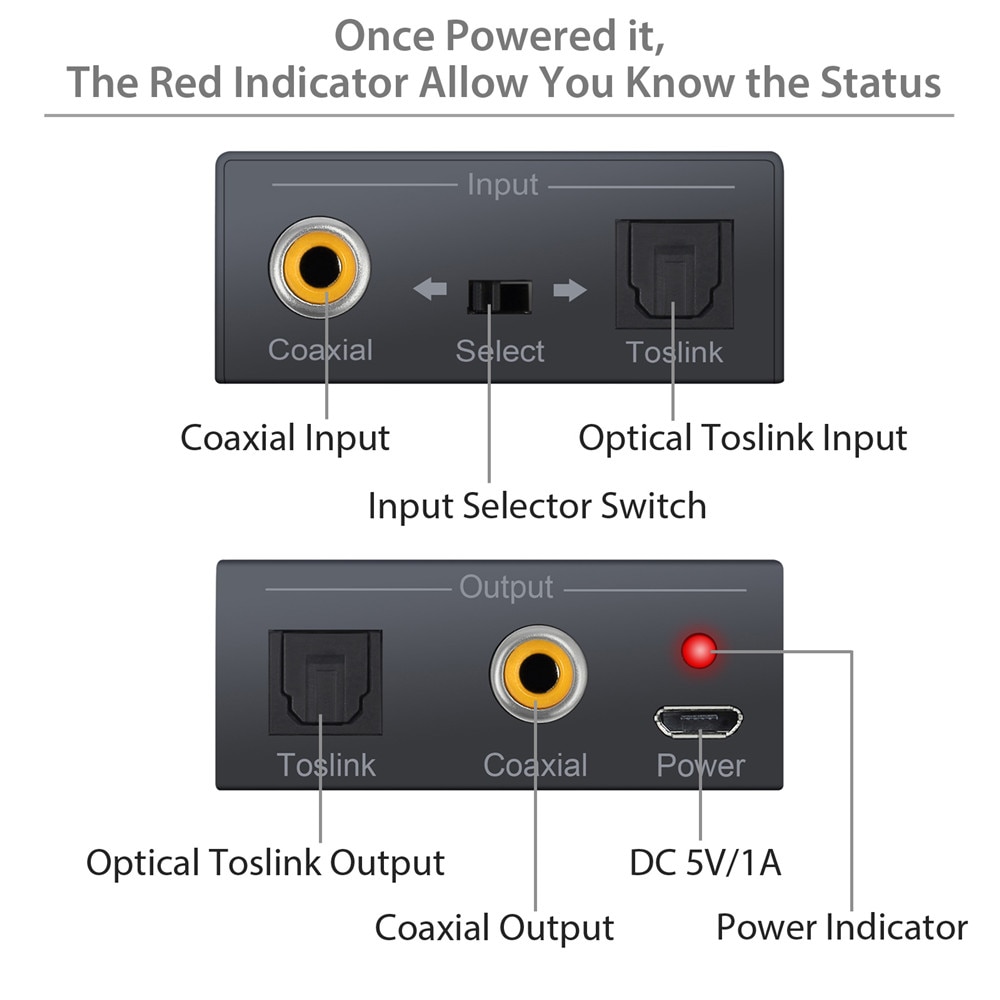 Once Powered it,
The Red Indicator Allow You Know the Status

Input

Coaxial

Select

Toslink

Coaxial Input

Optical Toslink Input

Input Selector Switch

Output

Toslink

Coaxial

Power

Optical Toslink Output

DC 5V/1A

Coaxial Output

Power Indicator