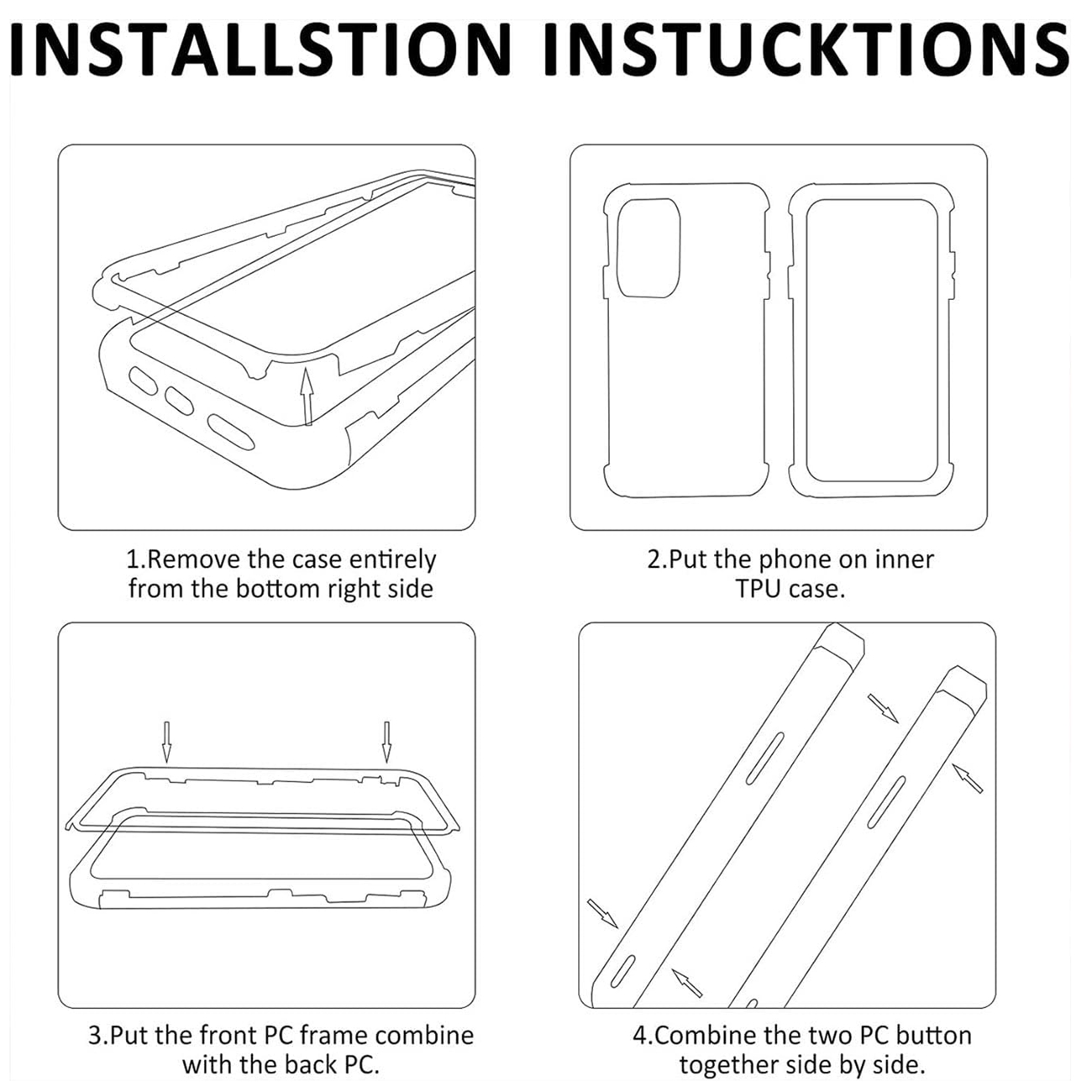 INSTALLSTION INSTUCKTIONS

1.Remove the case entirely from the bottom right side

2.Put the phone on inner TPU case.

3.Put the front PC frame combine with the back PC.

4.Combine the two PC button together side by side.