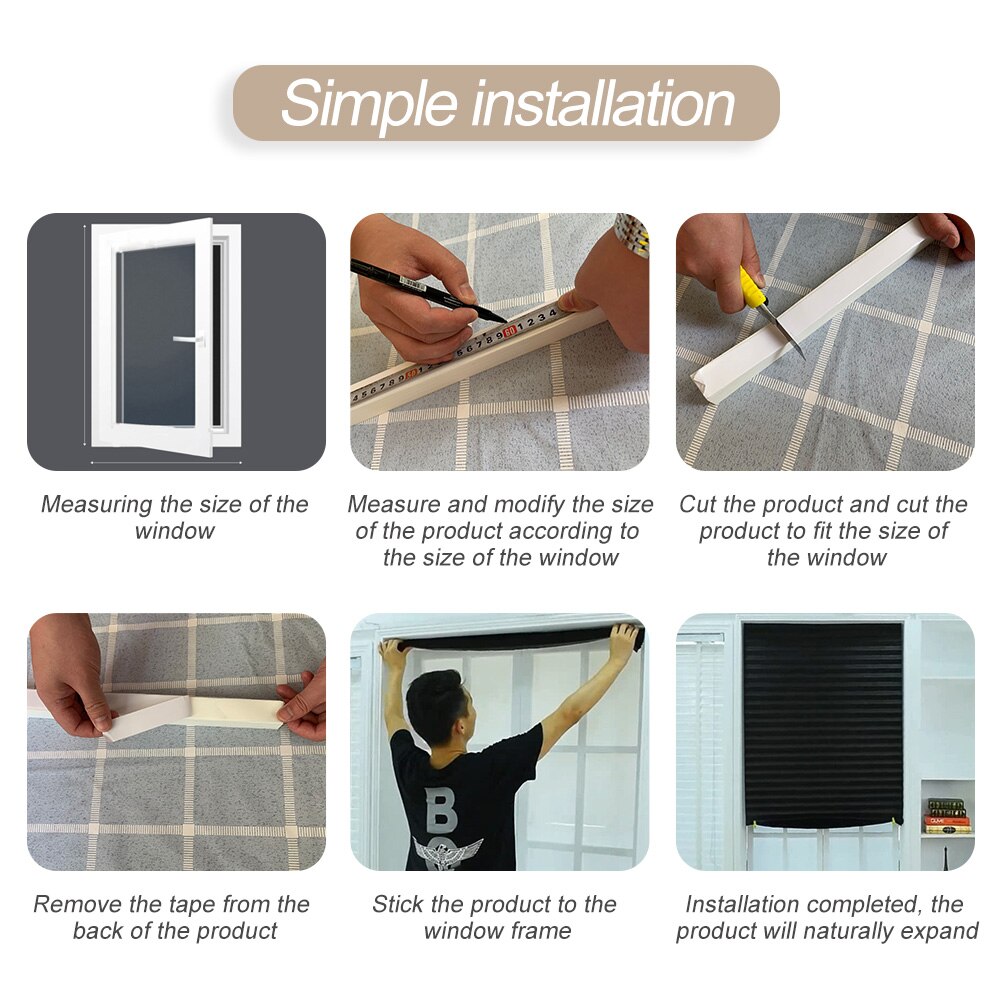 Simple installation

Measuring the size of the window

Measure and modify the size of the product according to the size of the window

Cut the product and cut the product to fit the size of the window

Remove the tape from the back of the product

Stick the product to the window frame

Installation completed, the product will naturally expand