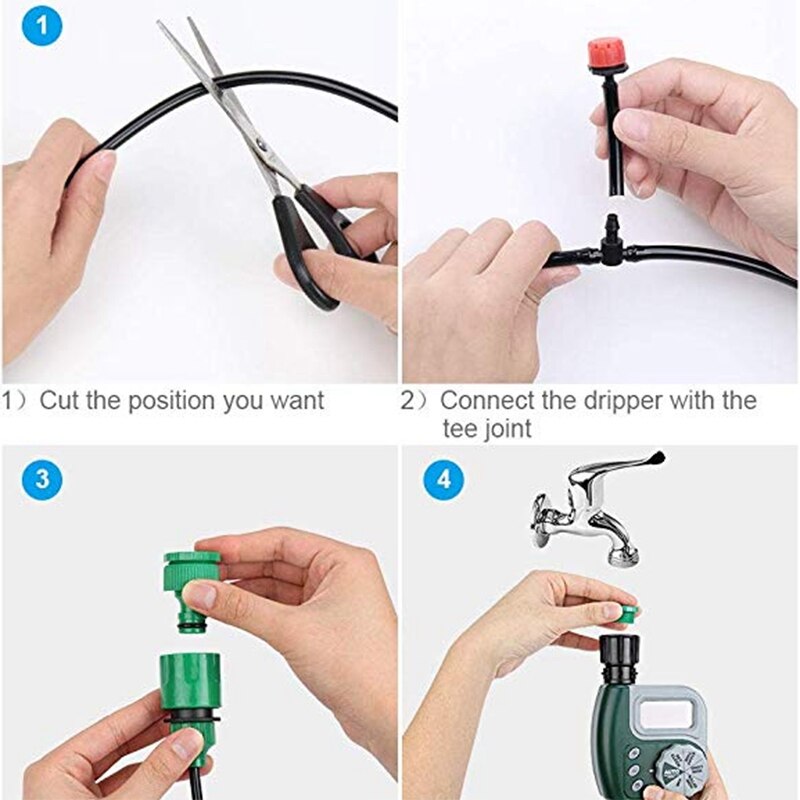 1

1）Cut the position you want

2）Connect the dripper with the tee joint

3

4