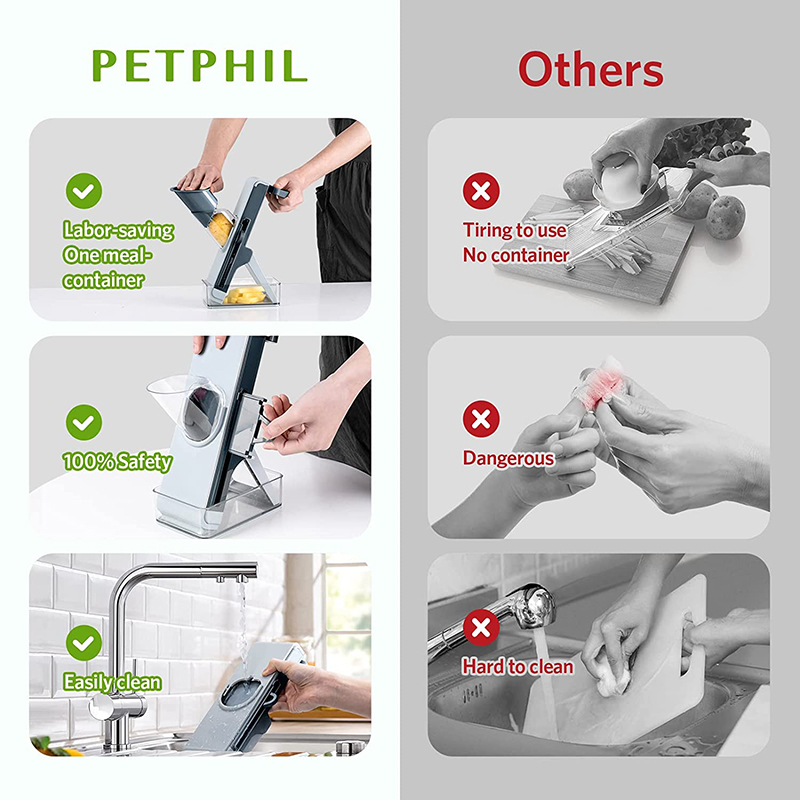 PETPHIL

Labor-saving
One meal-container

100% Safety

Easily clean

Others

Tiring to use
No container

Dangerous

Hard to clean